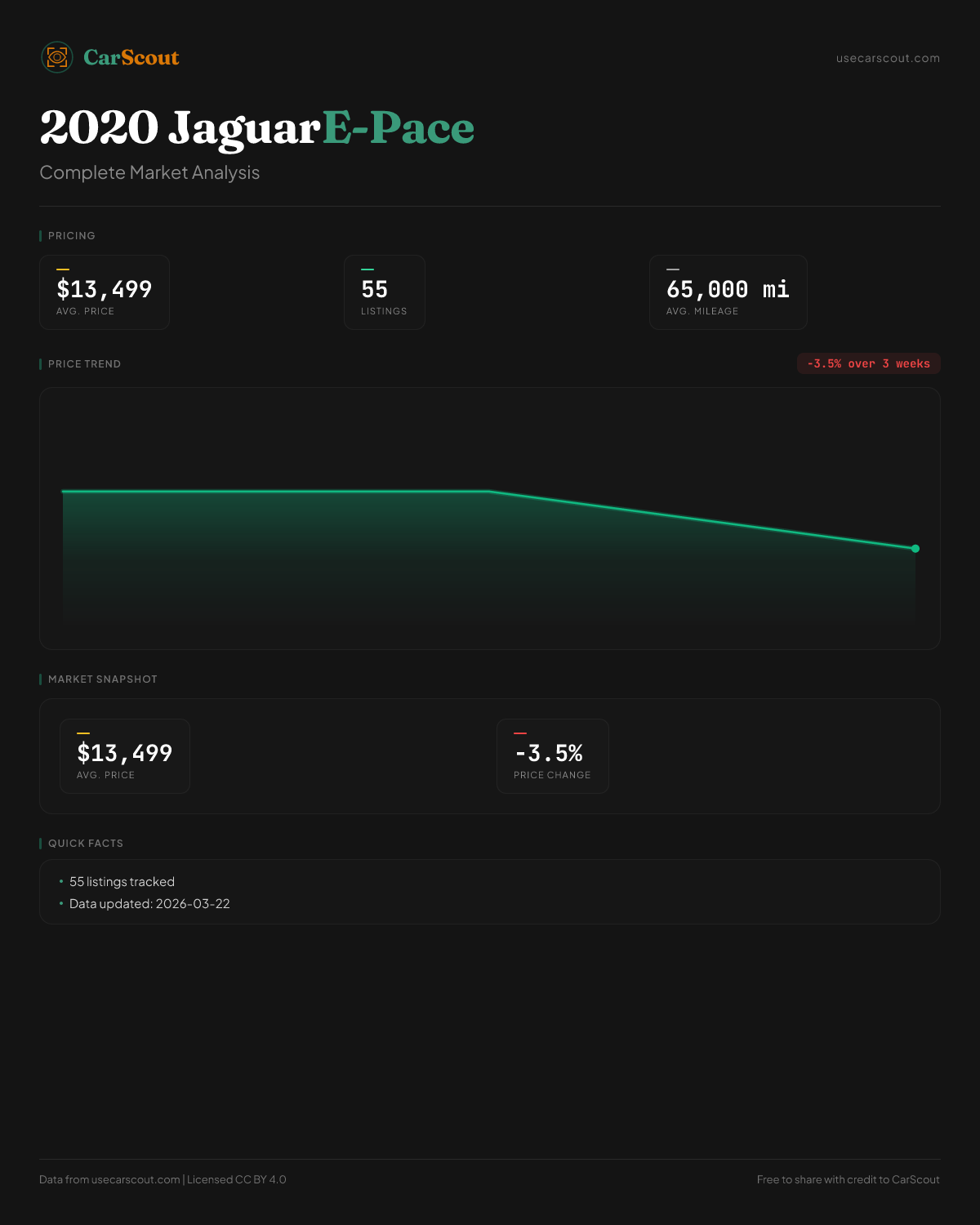 CarScout

usecarscout.com

2020 JaguarE-Pace

Complete Market Analysis

PRICING

$13,499
AVG. PRICE

55
LISTINGS

65,000 mi
AVG. MILEAGE

PRICE TREND

-3.5% over 3 weeks

MARKET SNAPSHOT

$13,499
AVG. PRICE

-3.5%
PRICE CHANGE

QUICK FACTS

• 55 listings tracked
• Data updated: 2026-03-22

Data from usecarscout.com | Licensed CC BY 4.0

Free to share with credit to CarScout