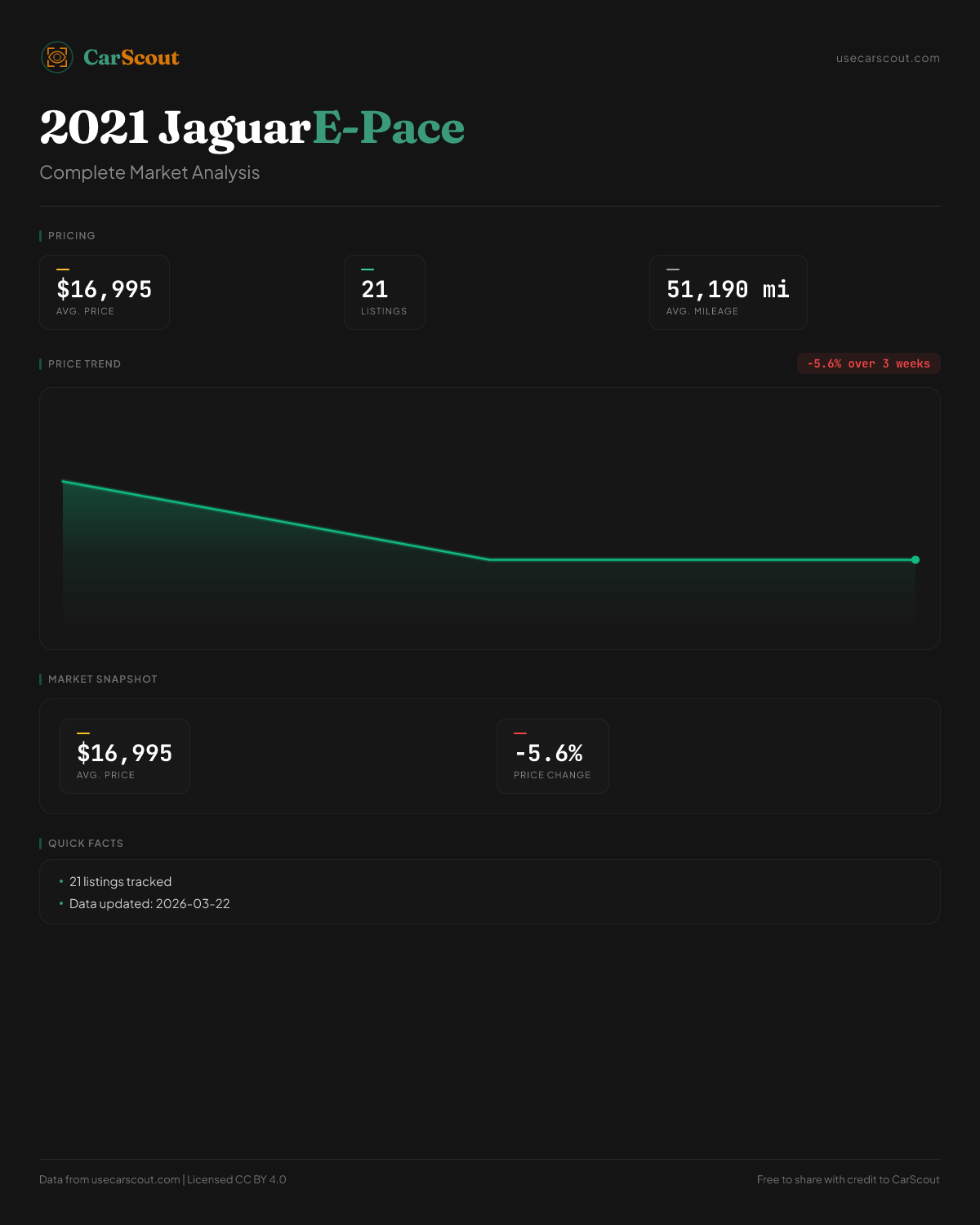 CarScout

usecarscout.com

2021 JaguarE-Pace

Complete Market Analysis

PRICING

$16,995
AVG. PRICE

21
LISTINGS

51,190 mi
AVG. MILEAGE

PRICE TREND

-5.6% over 3 weeks

MARKET SNAPSHOT

$16,995
AVG. PRICE

-5.6%
PRICE CHANGE

QUICK FACTS

• 21 listings tracked
• Data updated: 2026-03-22

Data from usecarscout.com | Licensed CC BY 4.0

Free to share with credit to CarScout