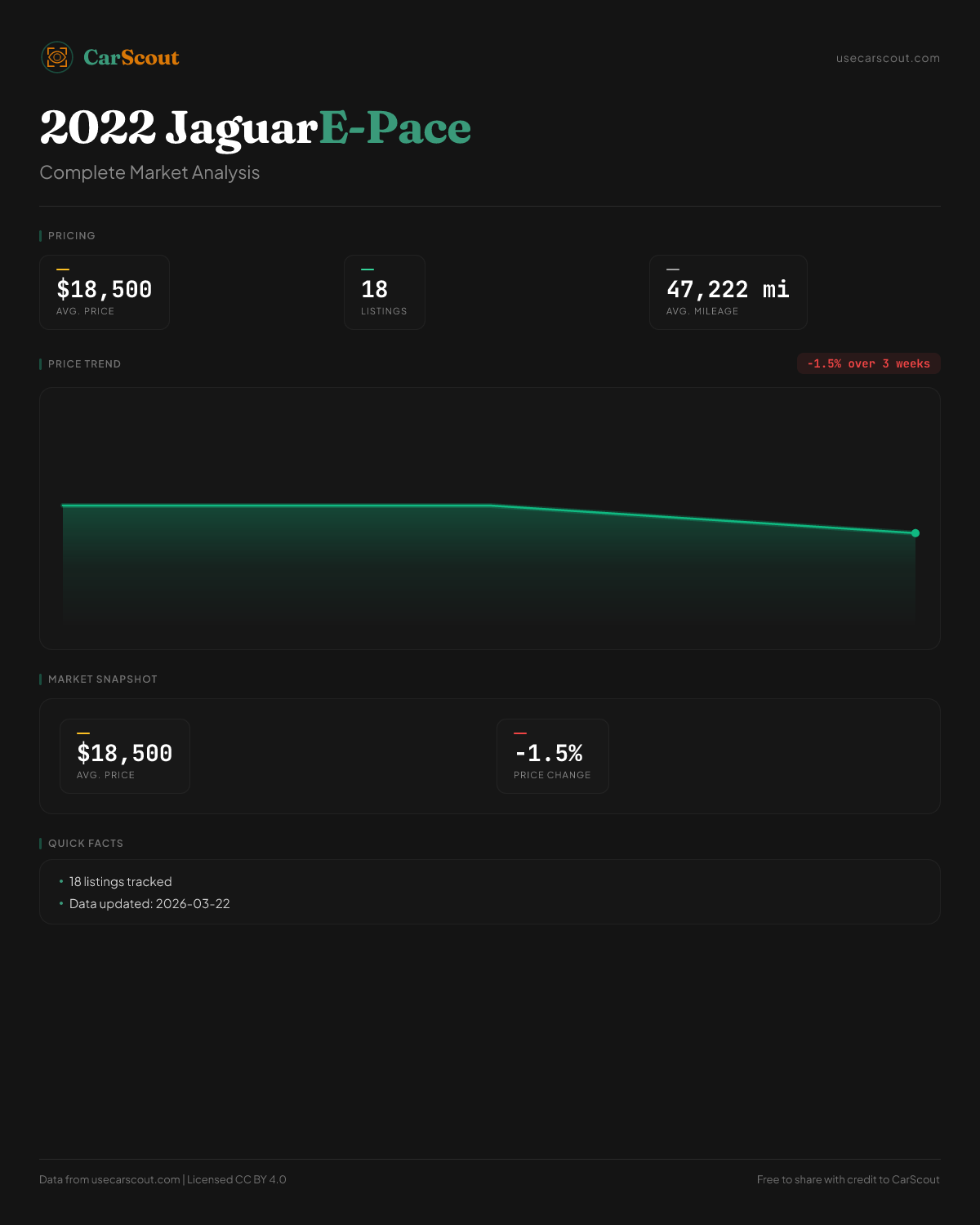 CarScout

usecarscout.com

2022 JaguarE-Pace

Complete Market Analysis

PRICING

$18,500
AVG. PRICE

18
LISTINGS

47,222 mi
AVG. MILEAGE

PRICE TREND

-1.5% over 3 weeks

MARKET SNAPSHOT

$18,500
AVG. PRICE

-1.5%
PRICE CHANGE

QUICK FACTS

• 18 listings tracked
• Data updated: 2026-03-22

Data from usecarscout.com | Licensed CC BY 4.0

Free to share with credit to CarScout