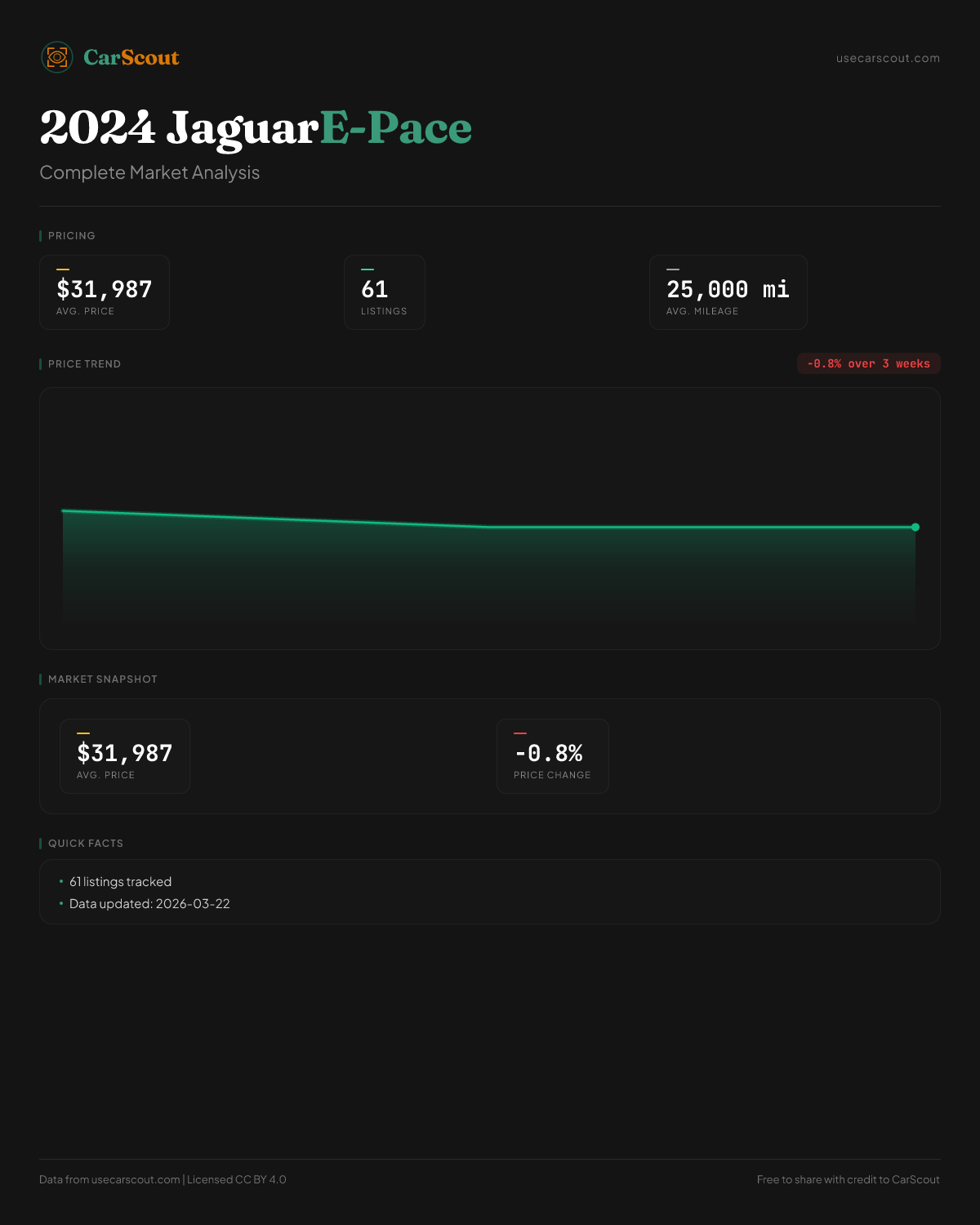 CarScout

usecarscout.com

2024 JaguarE-Pace

Complete Market Analysis

PRICING

$31,987
AVG. PRICE

61
LISTINGS

25,000 mi
AVG. MILEAGE

PRICE TREND

-0.8% over 3 weeks

MARKET SNAPSHOT

$31,987
AVG. PRICE

-0.8%
PRICE CHANGE

QUICK FACTS

• 61 listings tracked
• Data updated: 2026-03-22

Data from usecarscout.com | Licensed CC BY 4.0

Free to share with credit to CarScout