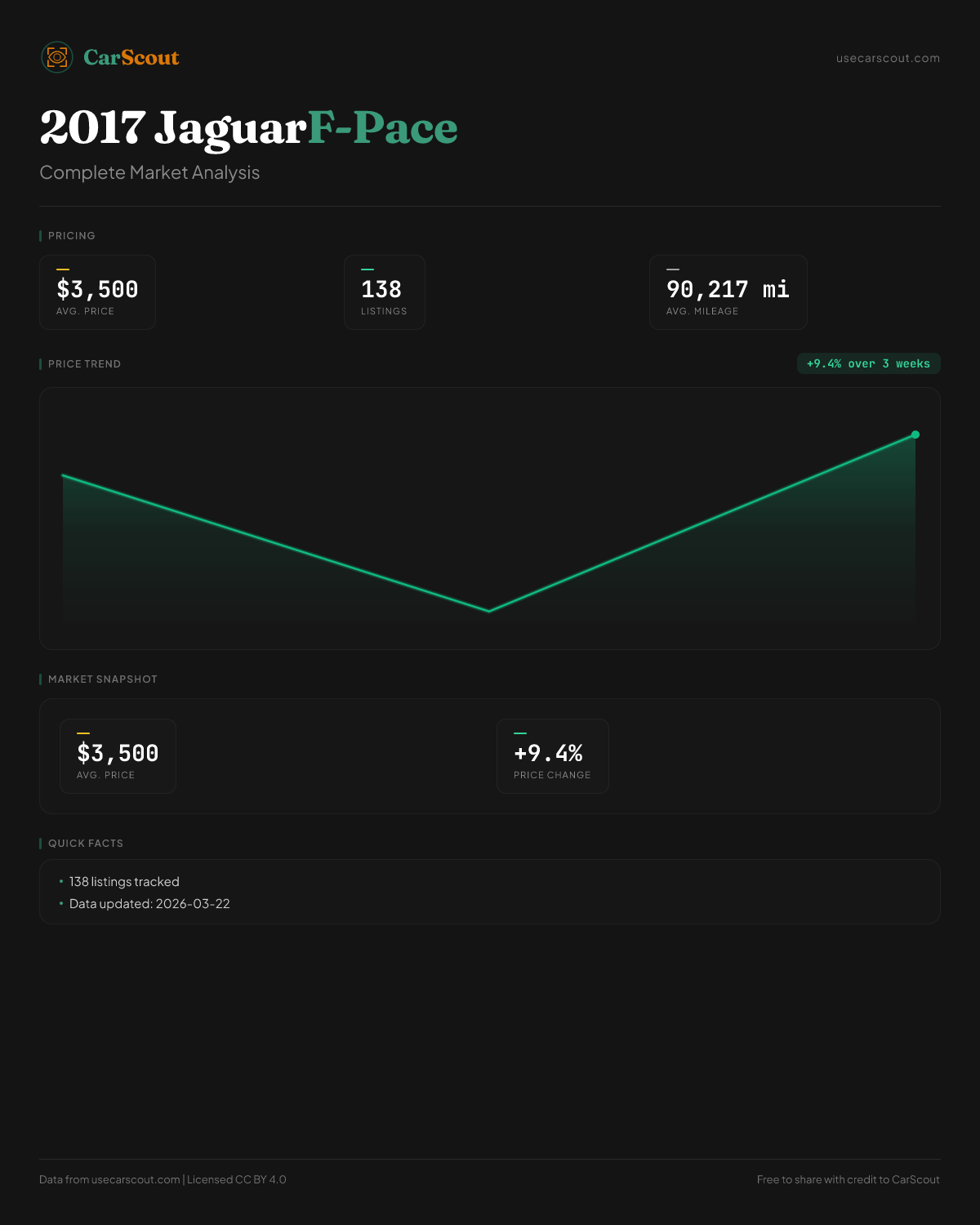 CarScout

usecarscout.com

2017 JaguarF-Pace

Complete Market Analysis

PRICING

$3,500
AVG. PRICE

138
LISTINGS

90,217 mi
AVG. MILEAGE

PRICE TREND

+9.4% over 3 weeks

MARKET SNAPSHOT

$3,500
AVG. PRICE

+9.4%
PRICE CHANGE

QUICK FACTS

• 138 listings tracked
• Data updated: 2026-03-22

Data from usecarscout.com | Licensed CC BY 4.0

Free to share with credit to CarScout