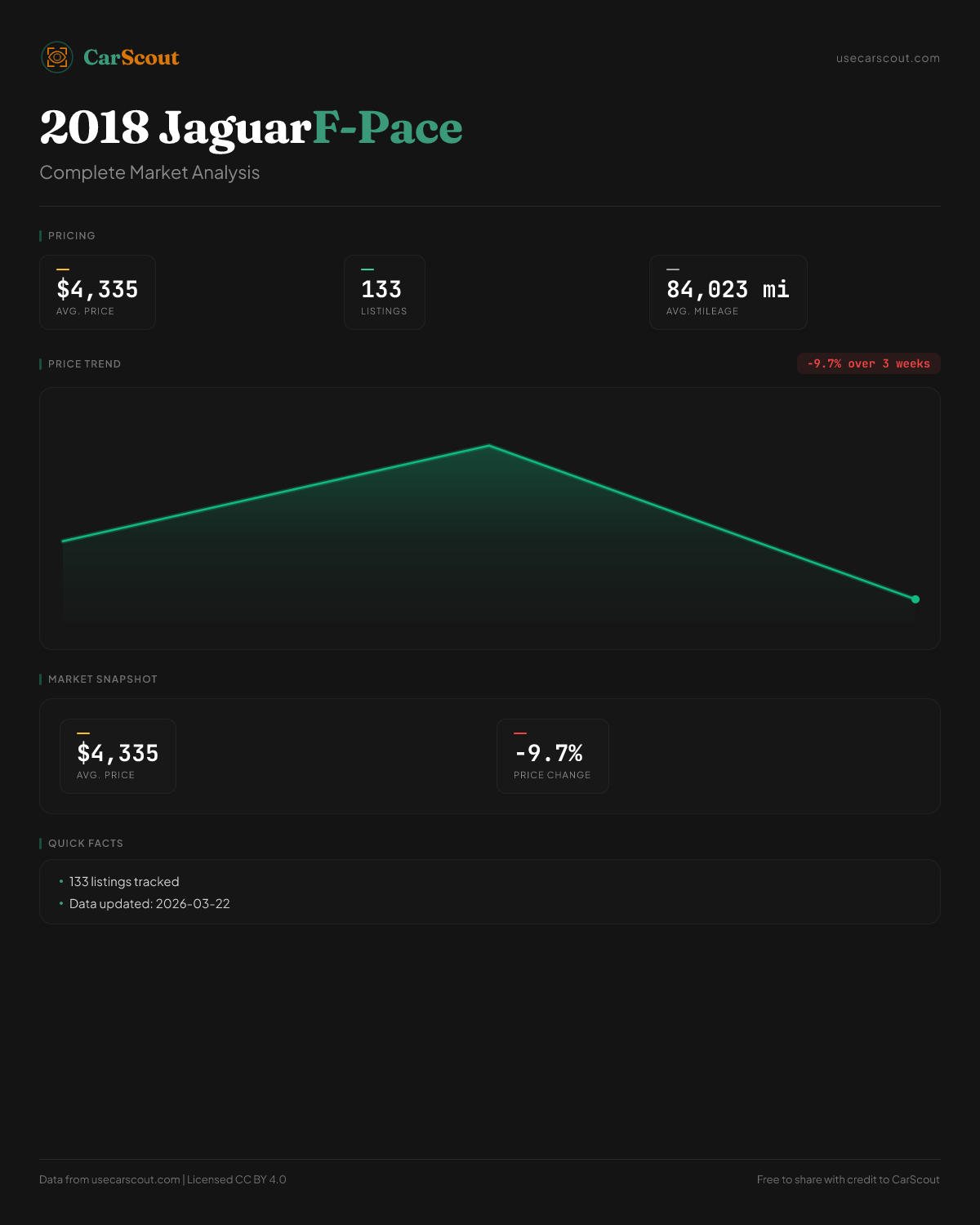 CarScout

usecarscout.com

2018 JaguarF-Pace

Complete Market Analysis

PRICING

$4,335
AVG. PRICE

133
LISTINGS

84,023 mi
AVG. MILEAGE

PRICE TREND

-9.7% over 3 weeks

MARKET SNAPSHOT

$4,335
AVG. PRICE

-9.7%
PRICE CHANGE

QUICK FACTS

• 133 listings tracked
• Data updated: 2026-03-22

Data from usecarscout.com | Licensed CC BY 4.0

Free to share with credit to CarScout