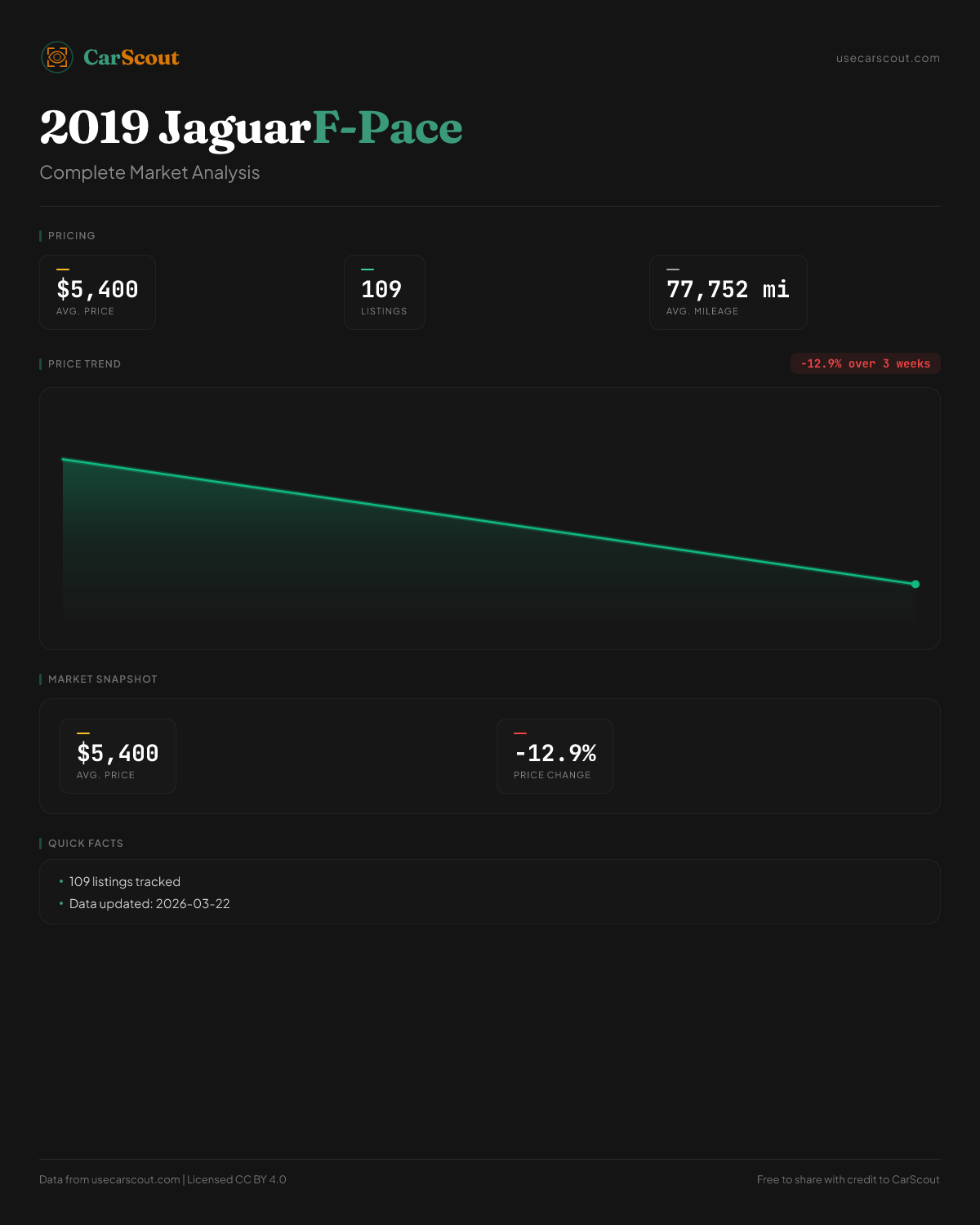 CarScout

usecarscout.com

2019 JaguarF-Pace

Complete Market Analysis

PRICING

$5,400
AVG. PRICE

109
LISTINGS

77,752 mi
AVG. MILEAGE

PRICE TREND

-12.9% over 3 weeks

MARKET SNAPSHOT

$5,400
AVG. PRICE

-12.9%
PRICE CHANGE

QUICK FACTS

• 109 listings tracked
• Data updated: 2026-03-22

Data from usecarscout.com | Licensed CC BY 4.0

Free to share with credit to CarScout