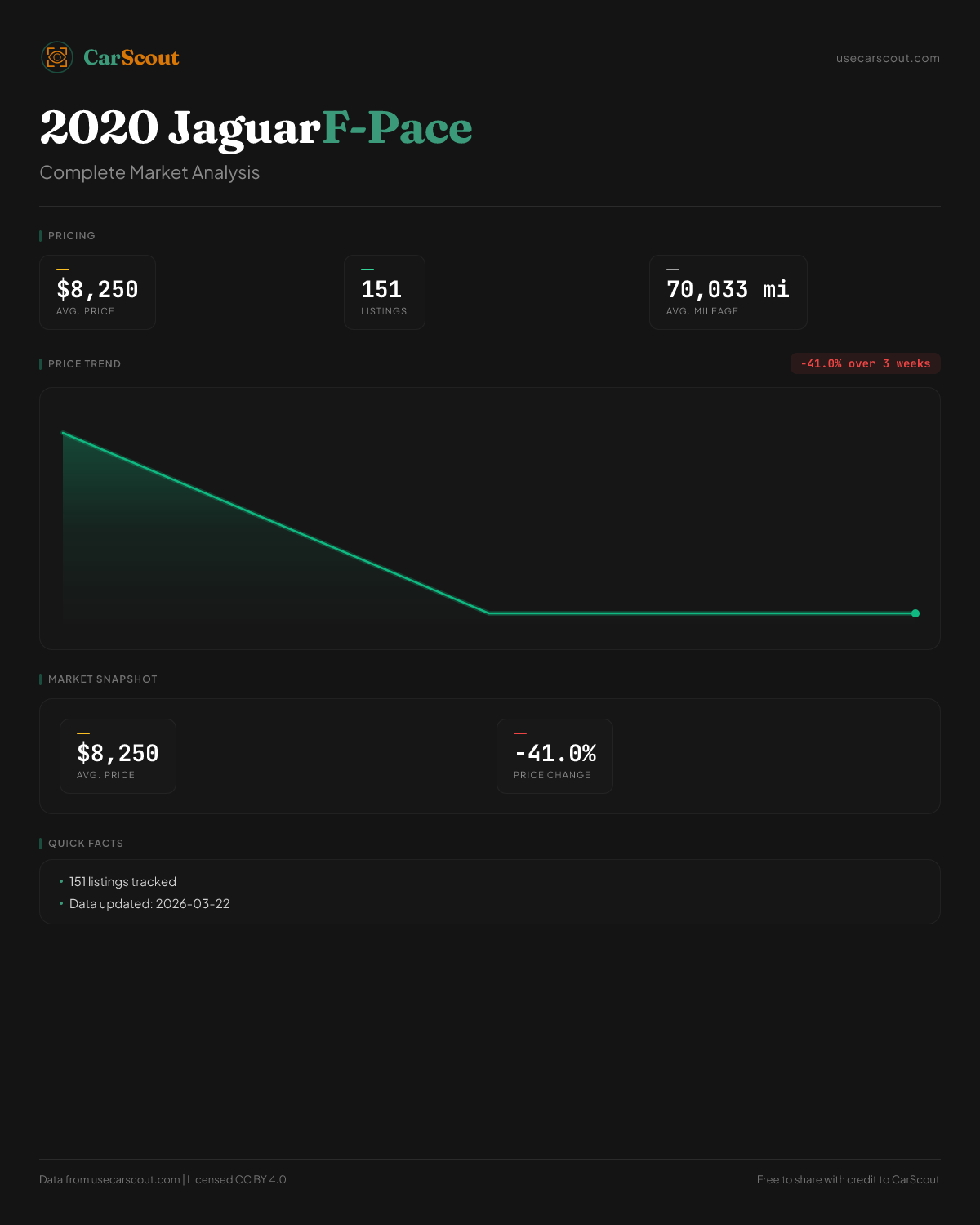 CarScout

usecarscout.com

2020 JaguarF-Pace

Complete Market Analysis

PRICING

$8,250
AVG. PRICE

151
LISTINGS

70,033 mi
AVG. MILEAGE

PRICE TREND

-41.0% over 3 weeks

MARKET SNAPSHOT

$8,250
AVG. PRICE

-41.0%
PRICE CHANGE

QUICK FACTS

• 151 listings tracked
• Data updated: 2026-03-22

Data from usecarscout.com | Licensed CC BY 4.0

Free to share with credit to CarScout