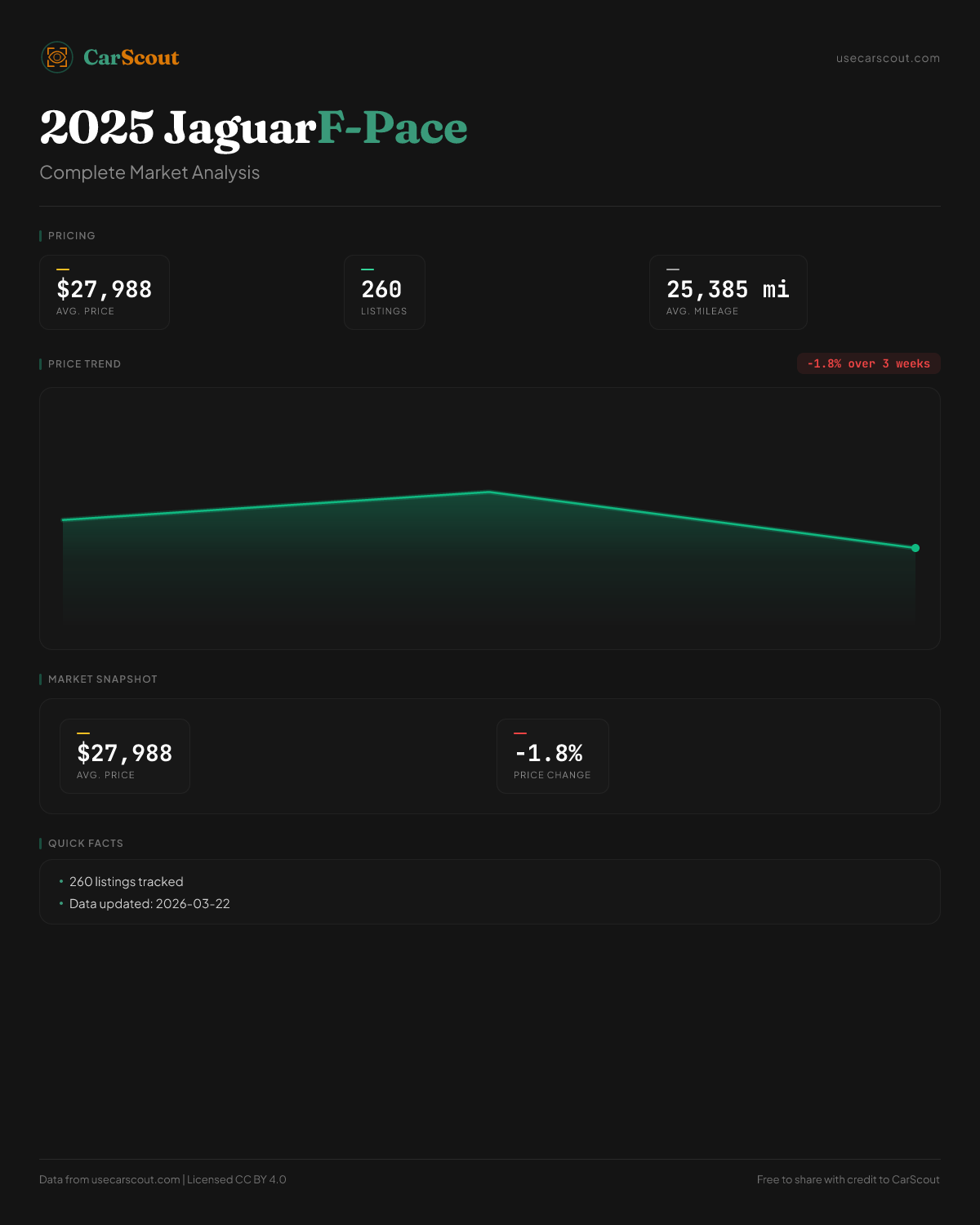 CarScout

usecarscout.com

2025 JaguarF-Pace

Complete Market Analysis

PRICING

$27,988
AVG. PRICE

260
LISTINGS

25,385 mi
AVG. MILEAGE

PRICE TREND

-1.8% over 3 weeks

MARKET SNAPSHOT

$27,988
AVG. PRICE

-1.8%
PRICE CHANGE

QUICK FACTS

• 260 listings tracked
• Data updated: 2026-03-22

Data from usecarscout.com | Licensed CC BY 4.0

Free to share with credit to CarScout