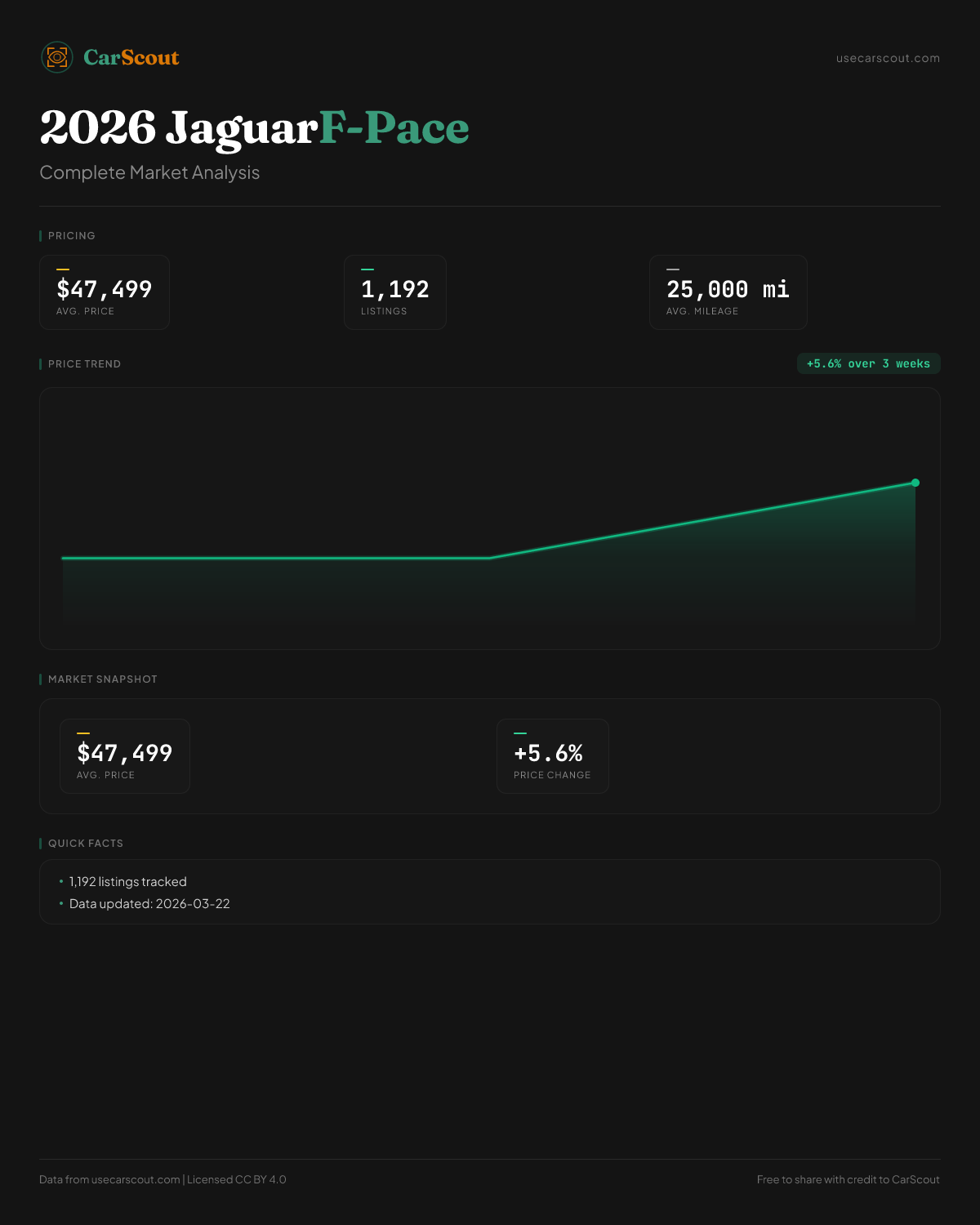 CarScout

usecarscout.com

2026 JaguarF-Pace

Complete Market Analysis

PRICING

$47,499
AVG. PRICE

1,192
LISTINGS

25,000 mi
AVG. MILEAGE

PRICE TREND

+5.6% over 3 weeks

MARKET SNAPSHOT

$47,499
AVG. PRICE

+5.6%
PRICE CHANGE

QUICK FACTS

• 1,192 listings tracked
• Data updated: 2026-03-22

Data from usecarscout.com | Licensed CC BY 4.0

Free to share with credit to CarScout