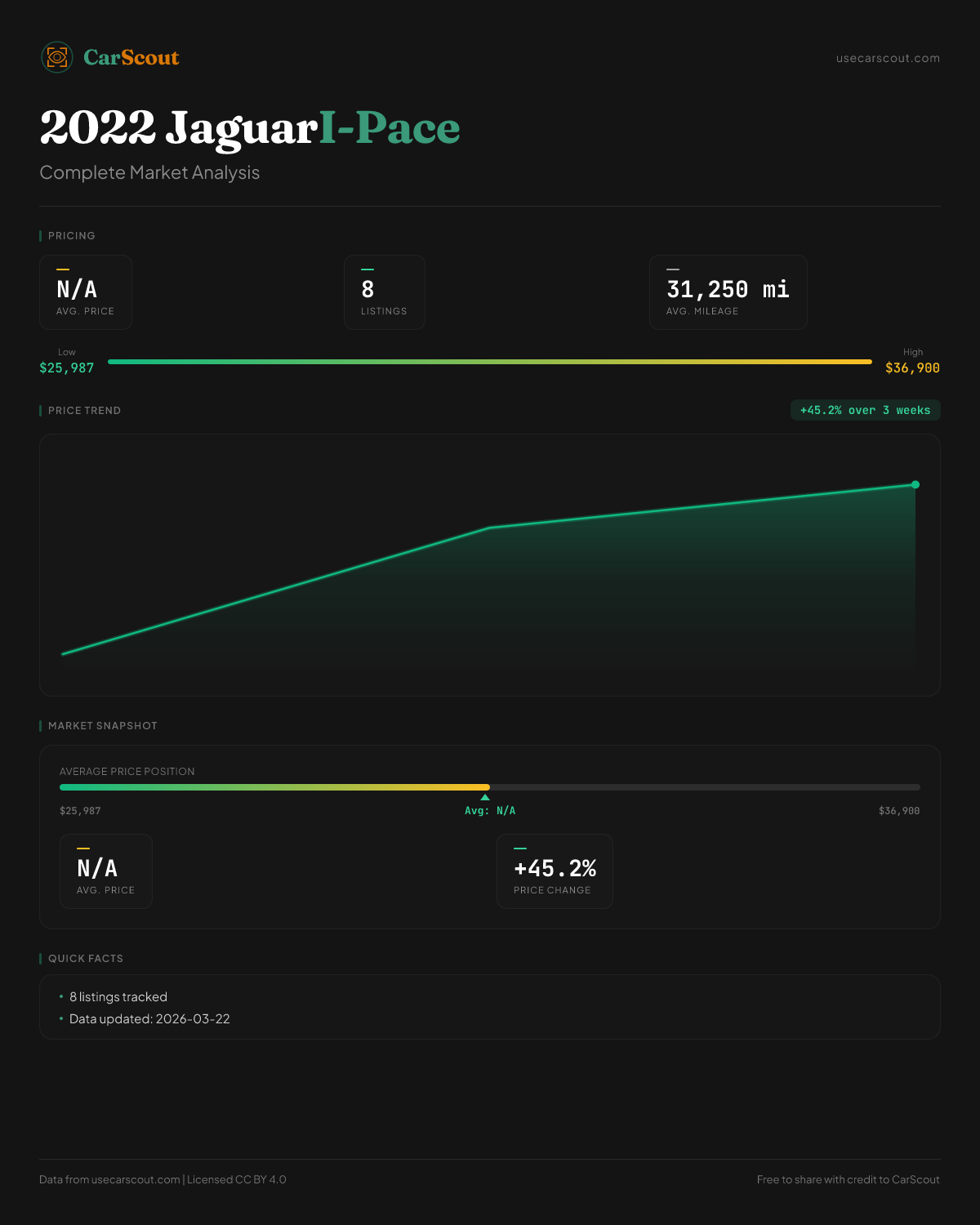 CarScout

usecarscout.com

2022 JaguarI-Pace

Complete Market Analysis

PRICING

N/A
AVG. PRICE

8
LISTINGS

31,250 mi
AVG. MILEAGE

Low
$25,987

High
$36,900

PRICE TREND

+45.2% over 3 weeks

MARKET SNAPSHOT

AVERAGE PRICE POSITION

$25,987

Avg: N/A

$36,900

N/A
AVG. PRICE

+45.2%
PRICE CHANGE

QUICK FACTS

• 8 listings tracked
• Data updated: 2026-03-22

Data from usecarscout.com | Licensed CC BY 4.0

Free to share with credit to CarScout