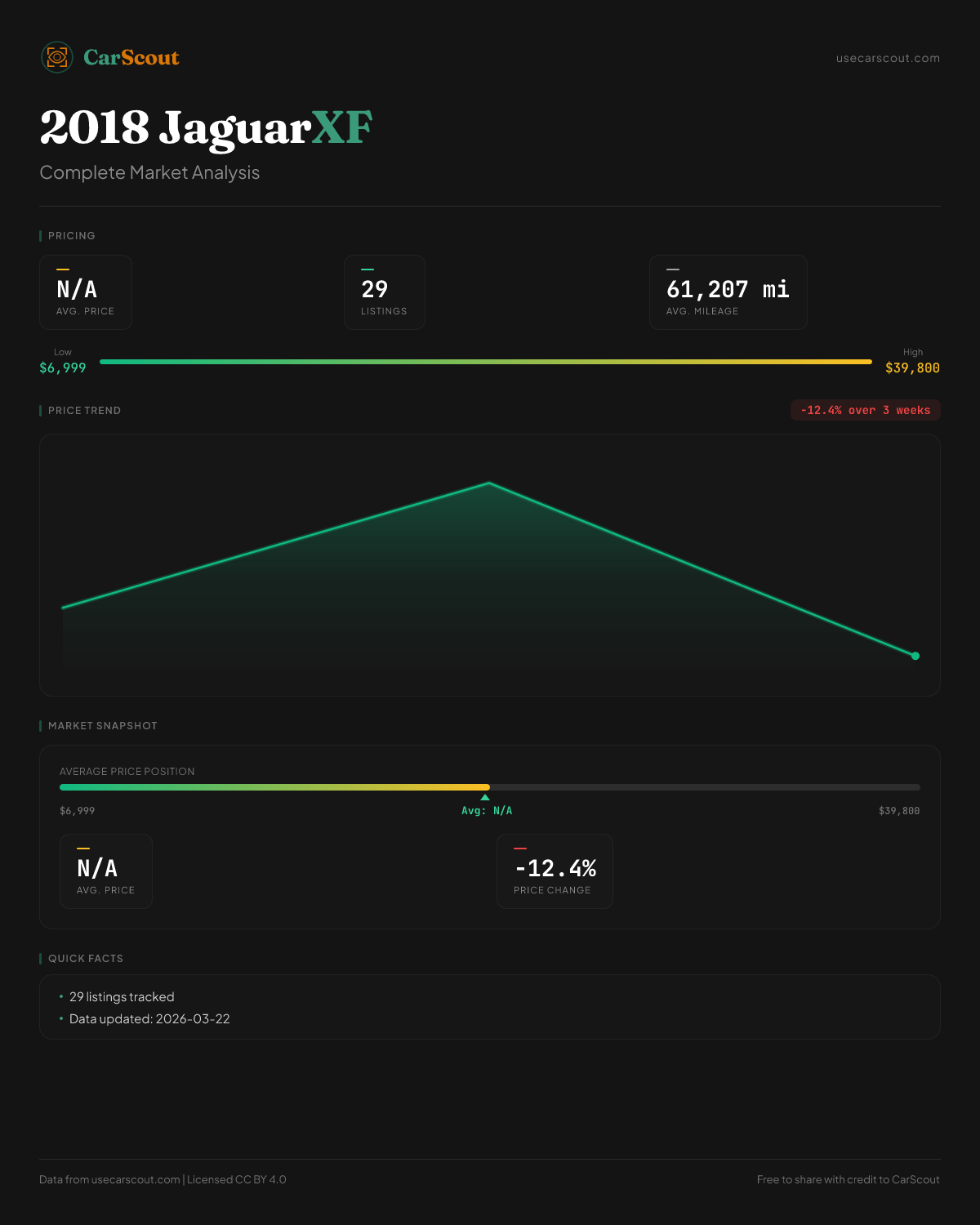 CarScout

usecarscout.com

2018 JaguarXF

Complete Market Analysis

PRICING

N/A
AVG. PRICE

29
LISTINGS

61,207 mi
AVG. MILEAGE

Low
$6,999

High
$39,800

PRICE TREND

-12.4% over 3 weeks

MARKET SNAPSHOT

AVERAGE PRICE POSITION

$6,999

Avg: N/A

$39,800

N/A
AVG. PRICE

-12.4%
PRICE CHANGE

QUICK FACTS

• 29 listings tracked
• Data updated: 2026-03-22

Data from usecarscout.com | Licensed CC BY 4.0

Free to share with credit to CarScout