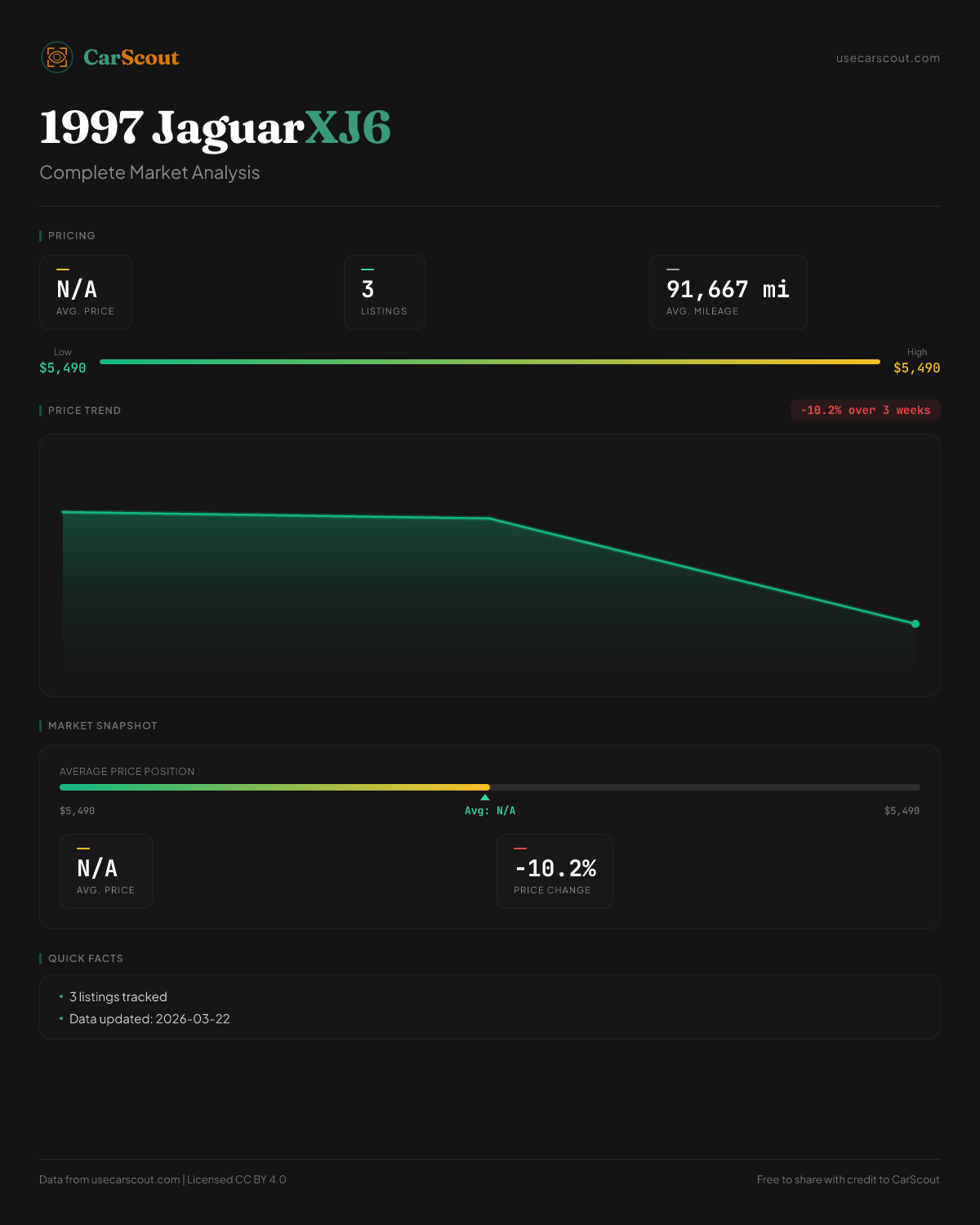 CarScout

usecarscout.com

1997 Jaguar XJ6

Complete Market Analysis

PRICING

N/A
AVG. PRICE

3
LISTINGS

91,667 mi
AVG. MILEAGE

Low
$5,490

High
$5,490

PRICE TREND

-10.2% over 3 weeks

MARKET SNAPSHOT

AVERAGE PRICE POSITION

$5,490

Avg: N/A

$5,490

N/A
AVG. PRICE

-10.2%
PRICE CHANGE

QUICK FACTS

• 3 listings tracked
• Data updated: 2026-03-22

Data from usecarscout.com | Licensed CC BY 4.0

Free to share with credit to CarScout