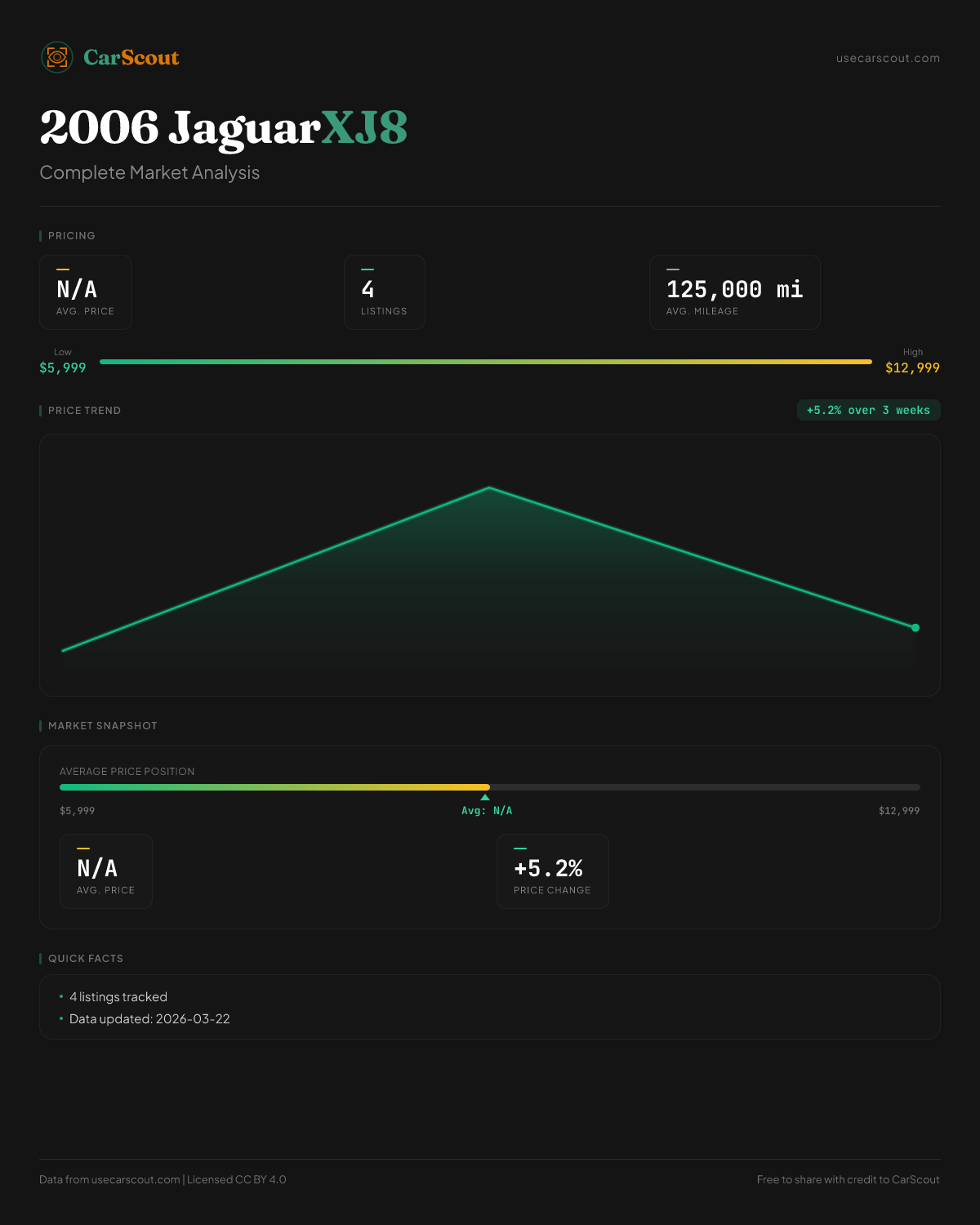 CarScout

usecarscout.com

2006 JaguarXJ8

Complete Market Analysis

PRICING

N/A
AVG. PRICE

4
LISTINGS

125,000 mi
AVG. MILEAGE

Low
$5,999

High
$12,999

PRICE TREND

+5.2% over 3 weeks

MARKET SNAPSHOT

AVERAGE PRICE POSITION

$5,999

Avg: N/A

$12,999

N/A
AVG. PRICE

+5.2%
PRICE CHANGE

QUICK FACTS

• 4 listings tracked
• Data updated: 2026-03-22

Data from usecarscout.com | Licensed CC BY 4.0

Free to share with credit to CarScout