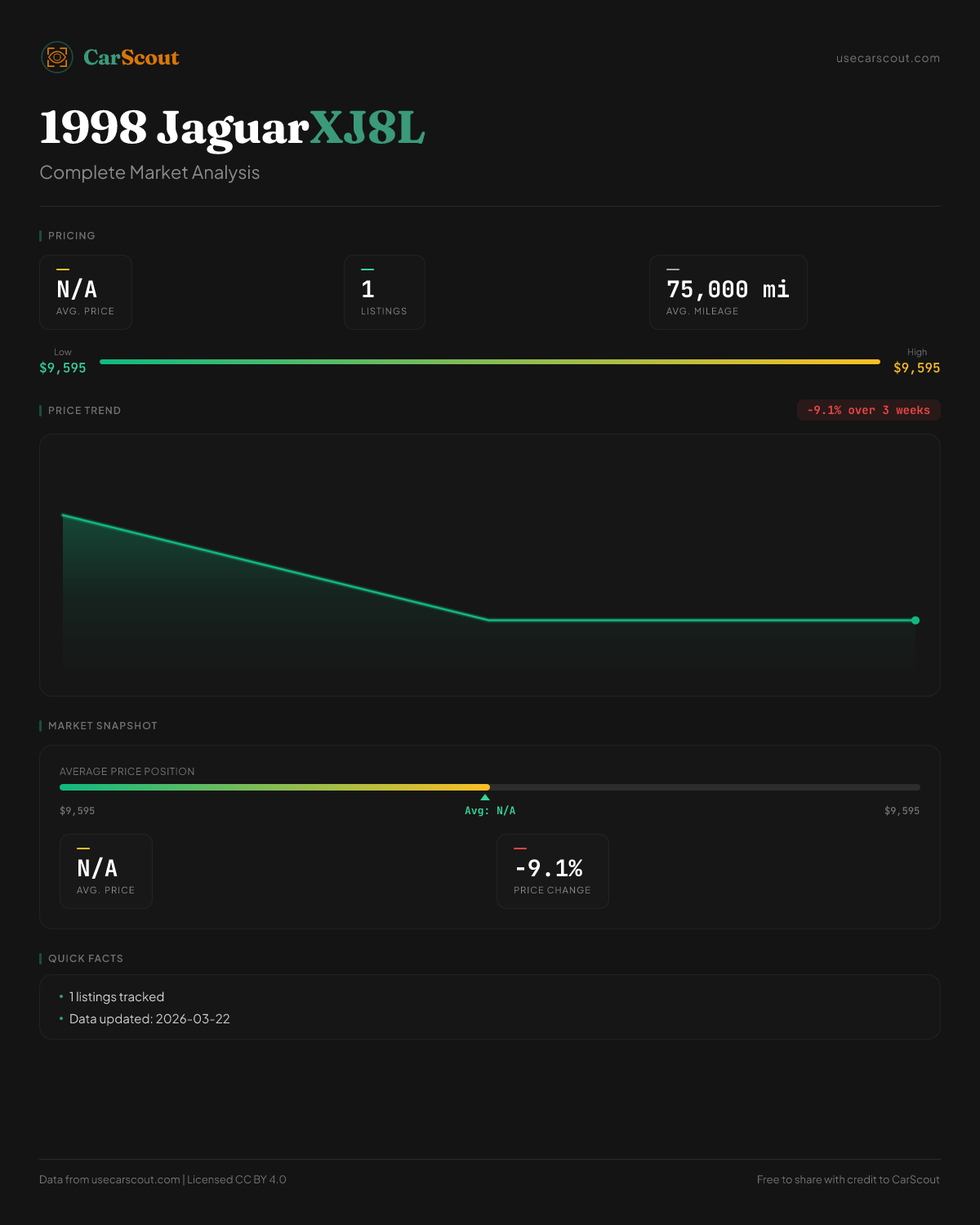 CarScout

usecarscout.com

1998 JaguarXJ8L

Complete Market Analysis

PRICING

N/A
AVG. PRICE

1
LISTINGS

75,000 mi
AVG. MILEAGE

Low
$9,595

High
$9,595

PRICE TREND

-9.1% over 3 weeks

MARKET SNAPSHOT

AVERAGE PRICE POSITION

$9,595

Avg: N/A

$9,595

N/A
AVG. PRICE

-9.1%
PRICE CHANGE

QUICK FACTS

• 1 listings tracked
• Data updated: 2026-03-22

Data from usecarscout.com | Licensed CC BY 4.0

Free to share with credit to CarScout