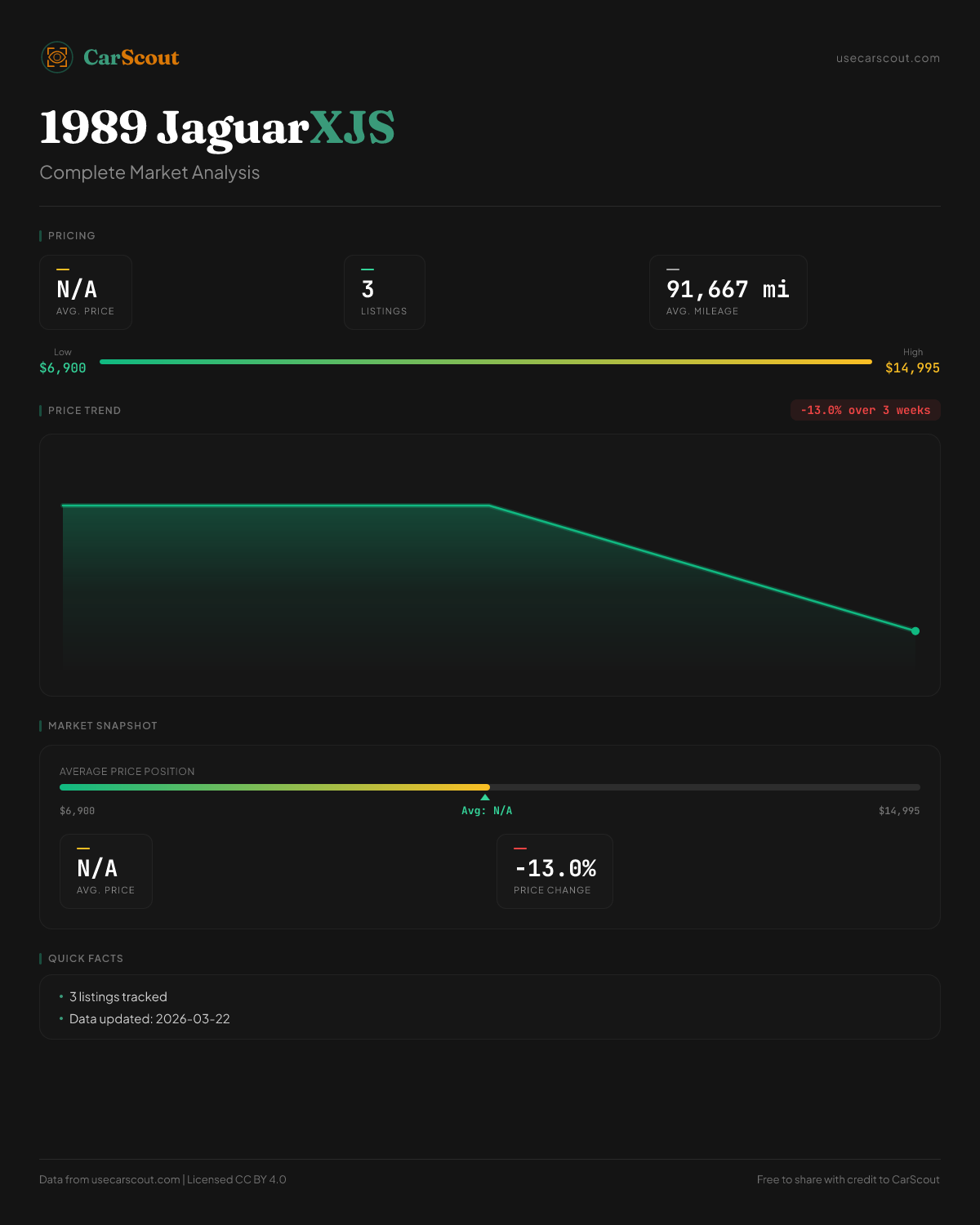 CarScout

usecarscout.com

1989 JaguarXJS

Complete Market Analysis

PRICING

N/A
AVG. PRICE

3
LISTINGS

91,667 mi
AVG. MILEAGE

Low
$6,900

High
$14,995

PRICE TREND

-13.0% over 3 weeks

MARKET SNAPSHOT

AVERAGE PRICE POSITION

$6,900

Avg: N/A

$14,995

N/A
AVG. PRICE

-13.0%
PRICE CHANGE

QUICK FACTS

• 3 listings tracked
• Data updated: 2026-03-22

Data from usecarscout.com | Licensed CC BY 4.0

Free to share with credit to CarScout