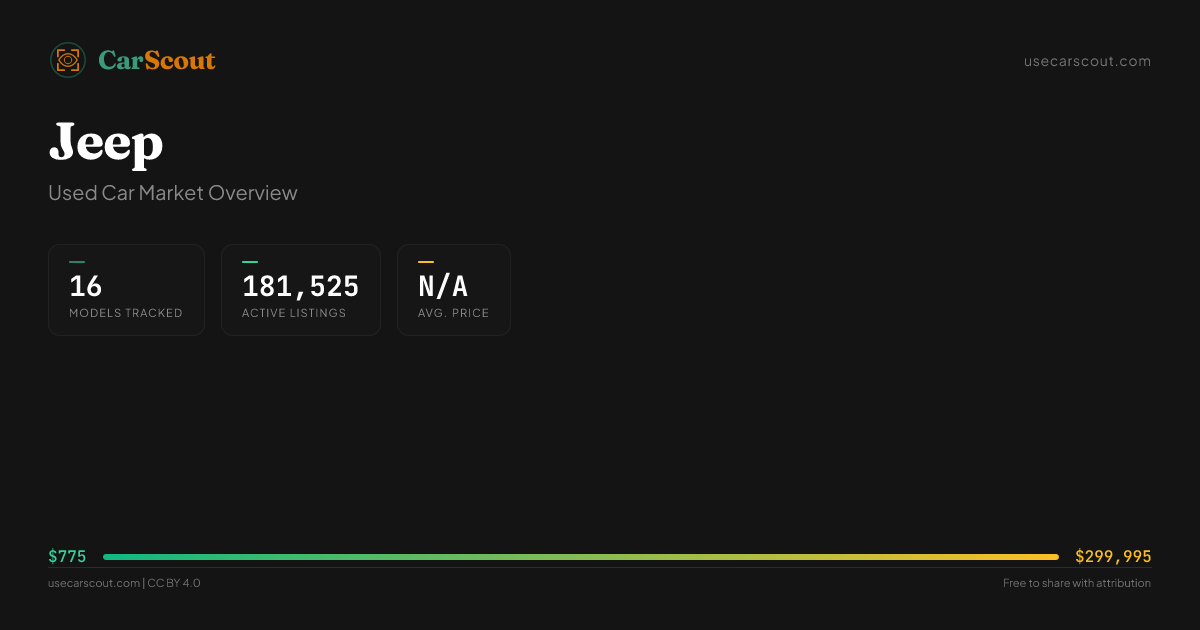 CarScout

usecarscout.com

Jeep

Used Car Market Overview

16
MODELS TRACKED

181,525
ACTIVE LISTINGS

N/A
AVG. PRICE

$775

$299,995

usecarscout.com | CC BY 4.0

Free to share with attribution