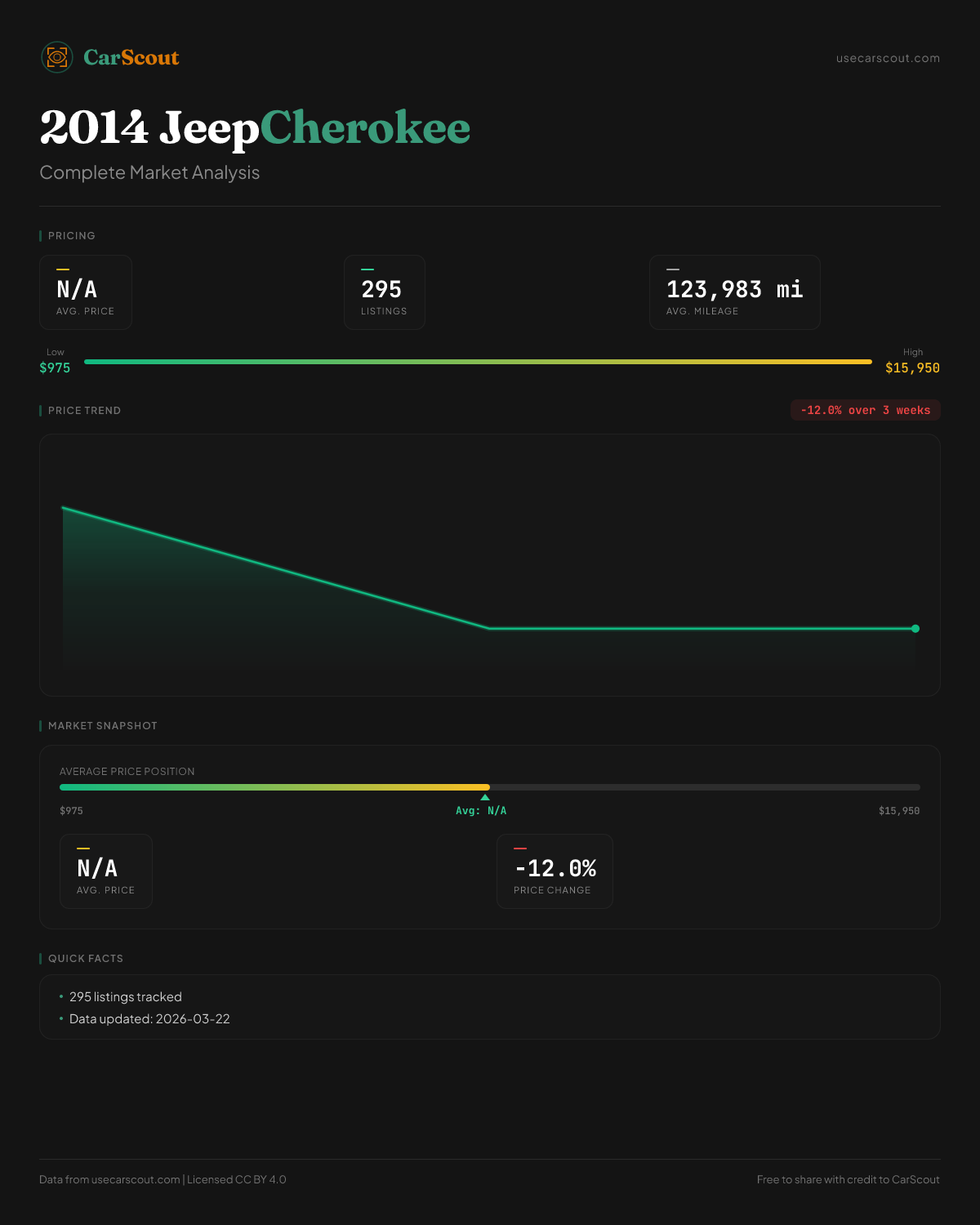 CarScout

usecarscout.com

2014 JeepCherokee

Complete Market Analysis

PRICING

N/A
AVG. PRICE

295
LISTINGS

123,983 mi
AVG. MILEAGE

Low
$975

High
$15,950

PRICE TREND

-12.0% over 3 weeks

MARKET SNAPSHOT

AVERAGE PRICE POSITION

$975

Avg: N/A

$15,950

N/A
AVG. PRICE

-12.0%
PRICE CHANGE

QUICK FACTS

• 295 listings tracked
• Data updated: 2026-03-22

Data from usecarscout.com | Licensed CC BY 4.0

Free to share with credit to CarScout