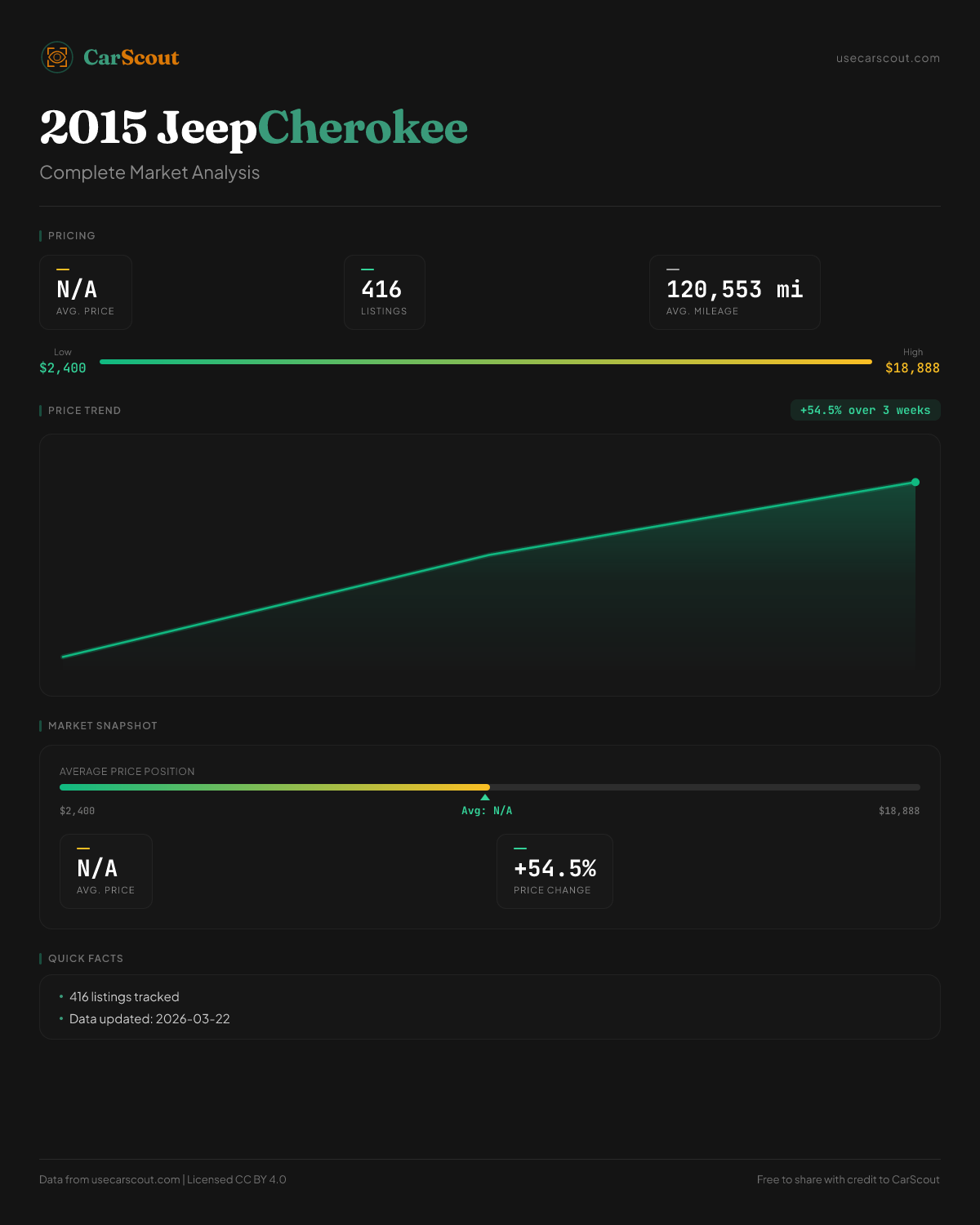 CarScout

usecarscout.com

2015 JeepCherokee

Complete Market Analysis

PRICING

N/A
AVG. PRICE

416
LISTINGS

120,553 mi
AVG. MILEAGE

Low
$2,400

High
$18,888

PRICE TREND

+54.5% over 3 weeks

MARKET SNAPSHOT

AVERAGE PRICE POSITION

$2,400

Avg: N/A

$18,888

N/A
AVG. PRICE

+54.5%
PRICE CHANGE

QUICK FACTS

• 416 listings tracked
• Data updated: 2026-03-22

Data from usecarscout.com | Licensed CC BY 4.0

Free to share with credit to CarScout