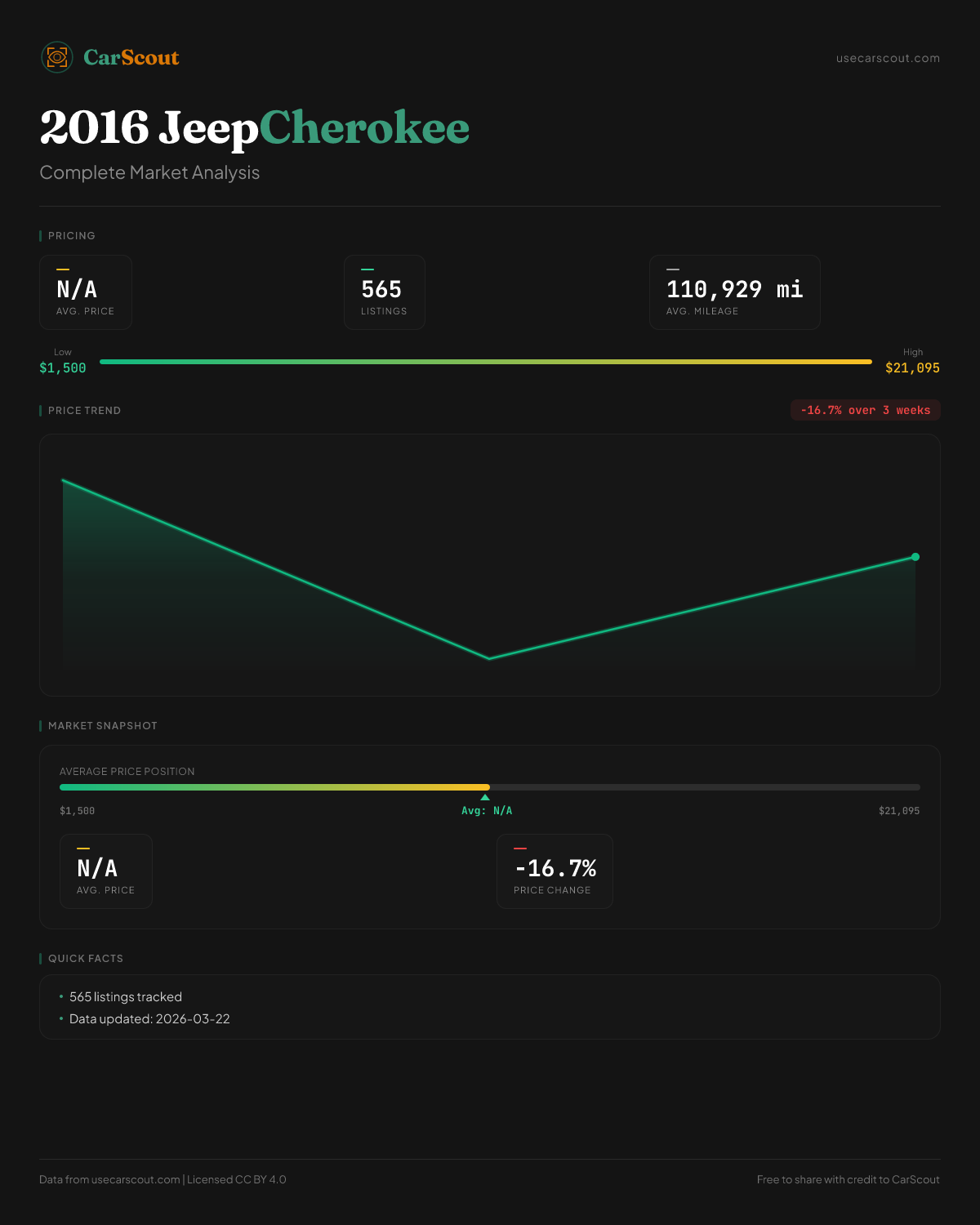 CarScout

usecarscout.com

2016 JeepCherokee

Complete Market Analysis

PRICING

N/A
AVG. PRICE

565
LISTINGS

110,929 mi
AVG. MILEAGE

Low
$1,500

High
$21,095

PRICE TREND

-16.7% over 3 weeks

MARKET SNAPSHOT

AVERAGE PRICE POSITION

$1,500

Avg: N/A

$21,095

N/A
AVG. PRICE

-16.7%
PRICE CHANGE

QUICK FACTS

• 565 listings tracked
• Data updated: 2026-03-22

Data from usecarscout.com | Licensed CC BY 4.0

Free to share with credit to CarScout