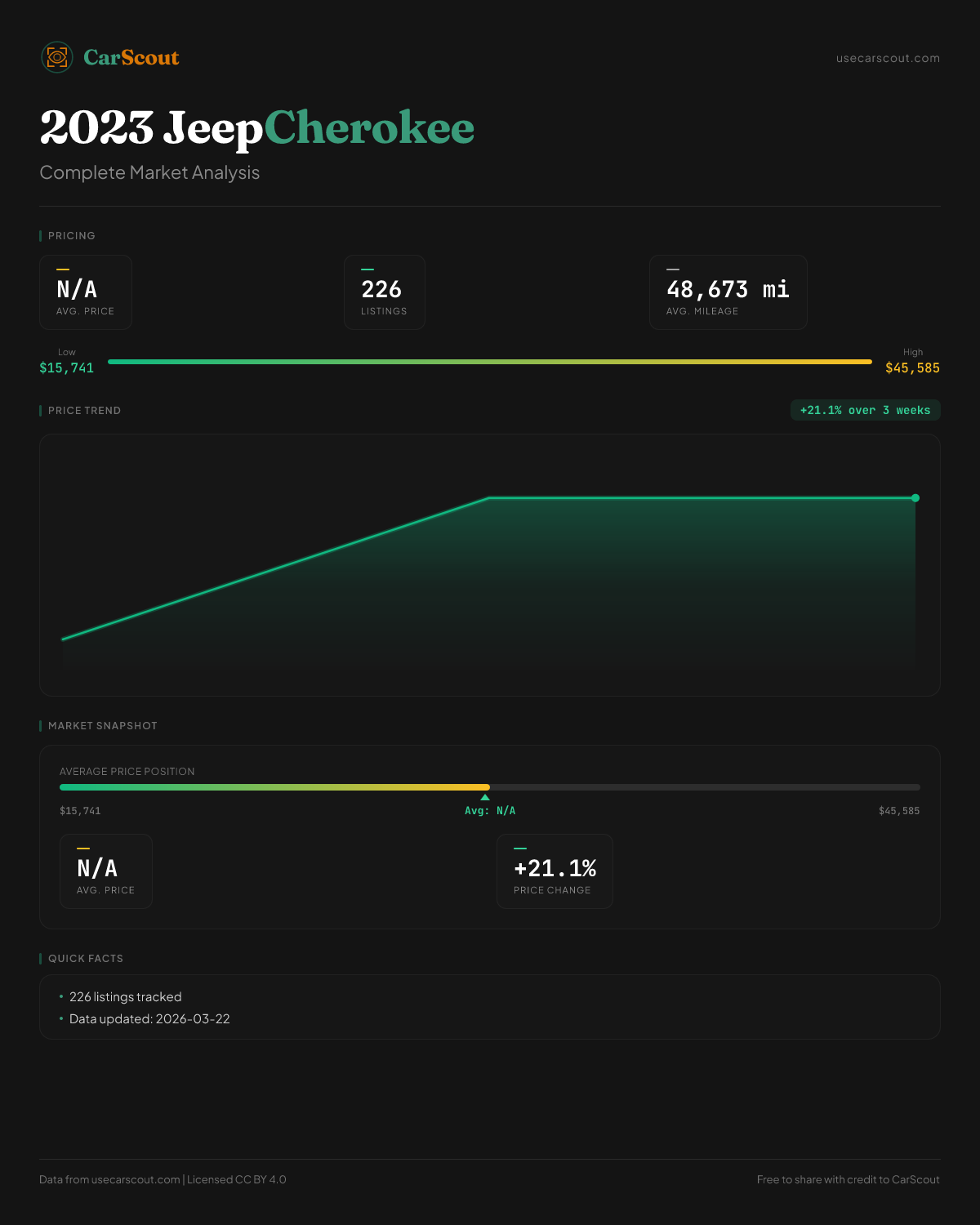 CarScout

usecarscout.com

2023 JeepCherokee

Complete Market Analysis

PRICING

N/A
AVG. PRICE

226
LISTINGS

48,673 mi
AVG. MILEAGE

Low
$15,741

High
$45,585

PRICE TREND

+21.1% over 3 weeks

MARKET SNAPSHOT

AVERAGE PRICE POSITION

$15,741

Avg: N/A

$45,585

N/A
AVG. PRICE

+21.1%
PRICE CHANGE

QUICK FACTS

• 226 listings tracked
• Data updated: 2026-03-22

Data from usecarscout.com | Licensed CC BY 4.0

Free to share with credit to CarScout