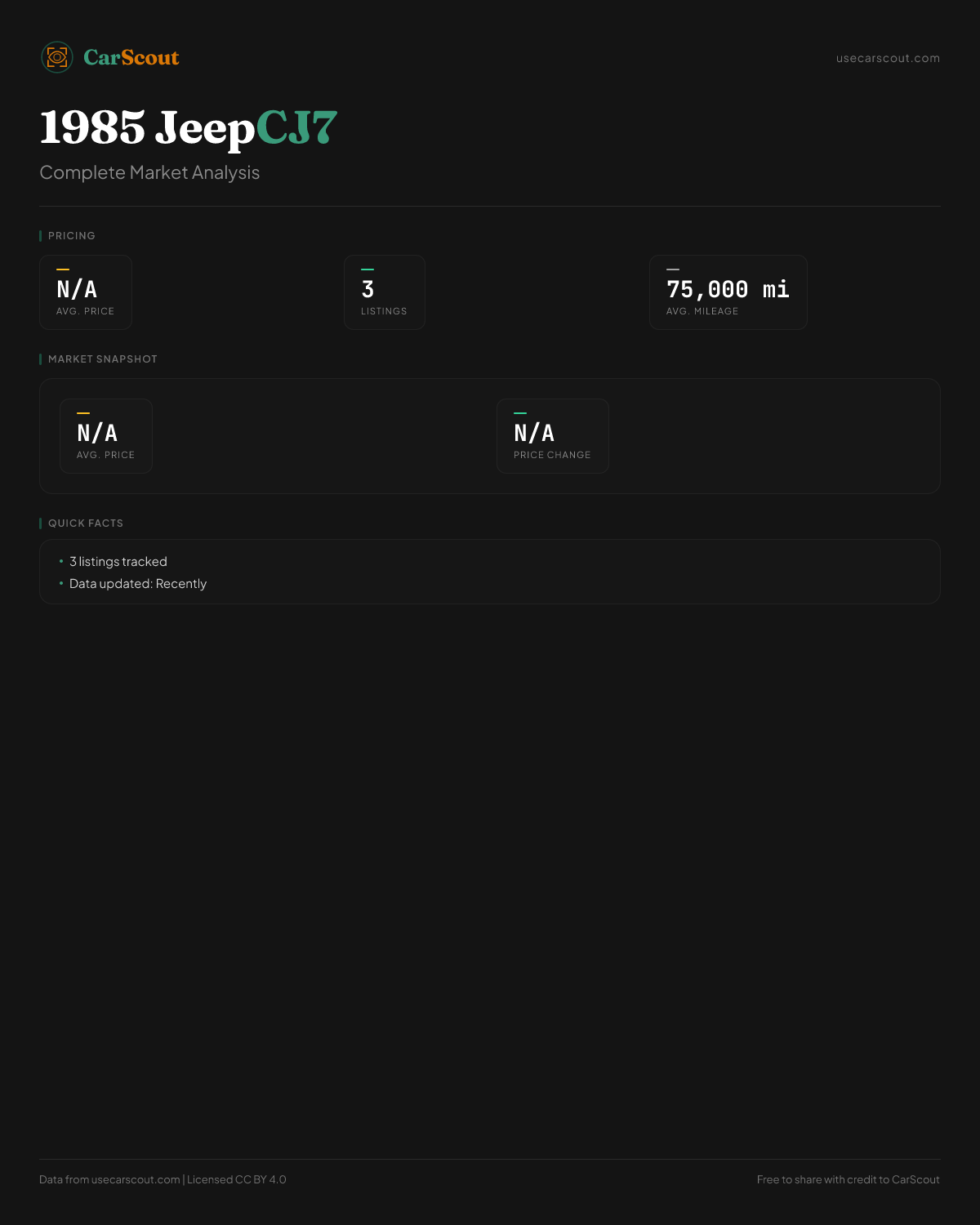 CarScout

usecarscout.com

1985 JeepCJ7

Complete Market Analysis

PRICING

N/A
AVG. PRICE

3
LISTINGS

75,000 mi
AVG. MILEAGE

MARKET SNAPSHOT

N/A
AVG. PRICE

N/A
PRICE CHANGE

QUICK FACTS

• 3 listings tracked
• Data updated: Recently

Data from usecarscout.com | Licensed CC BY 4.0

Free to share with credit to CarScout