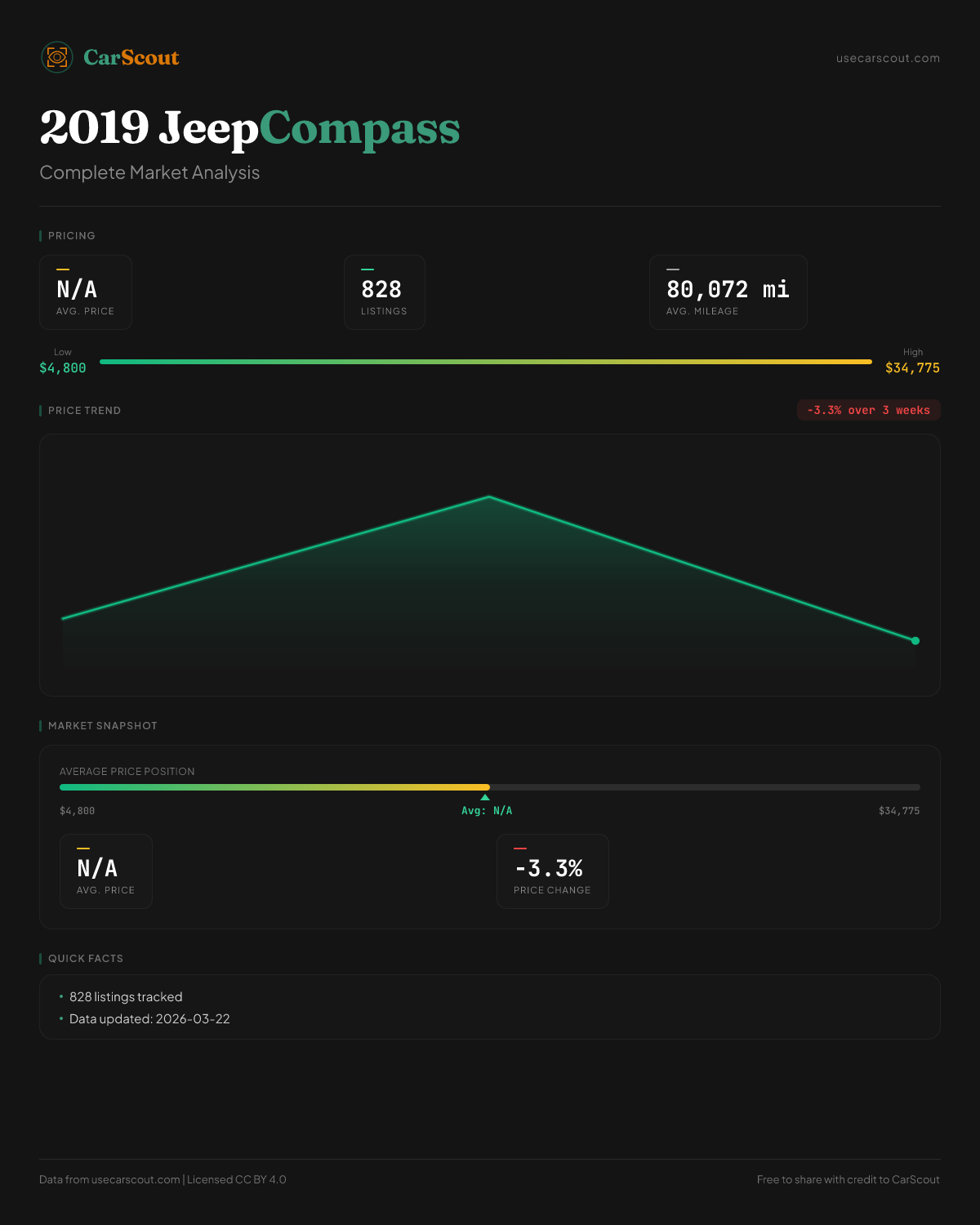 CarScout

usecarscout.com

2019 JeepCompass

Complete Market Analysis

PRICING

N/A
AVG. PRICE

828
LISTINGS

80,072 mi
AVG. MILEAGE

Low
$4,800

High
$34,775

PRICE TREND

-3.3% over 3 weeks

MARKET SNAPSHOT

AVERAGE PRICE POSITION

$4,800

Avg: N/A

$34,775

N/A
AVG. PRICE

-3.3%
PRICE CHANGE

QUICK FACTS

• 828 listings tracked
• Data updated: 2026-03-22

Data from usecarscout.com | Licensed CC BY 4.0

Free to share with credit to CarScout