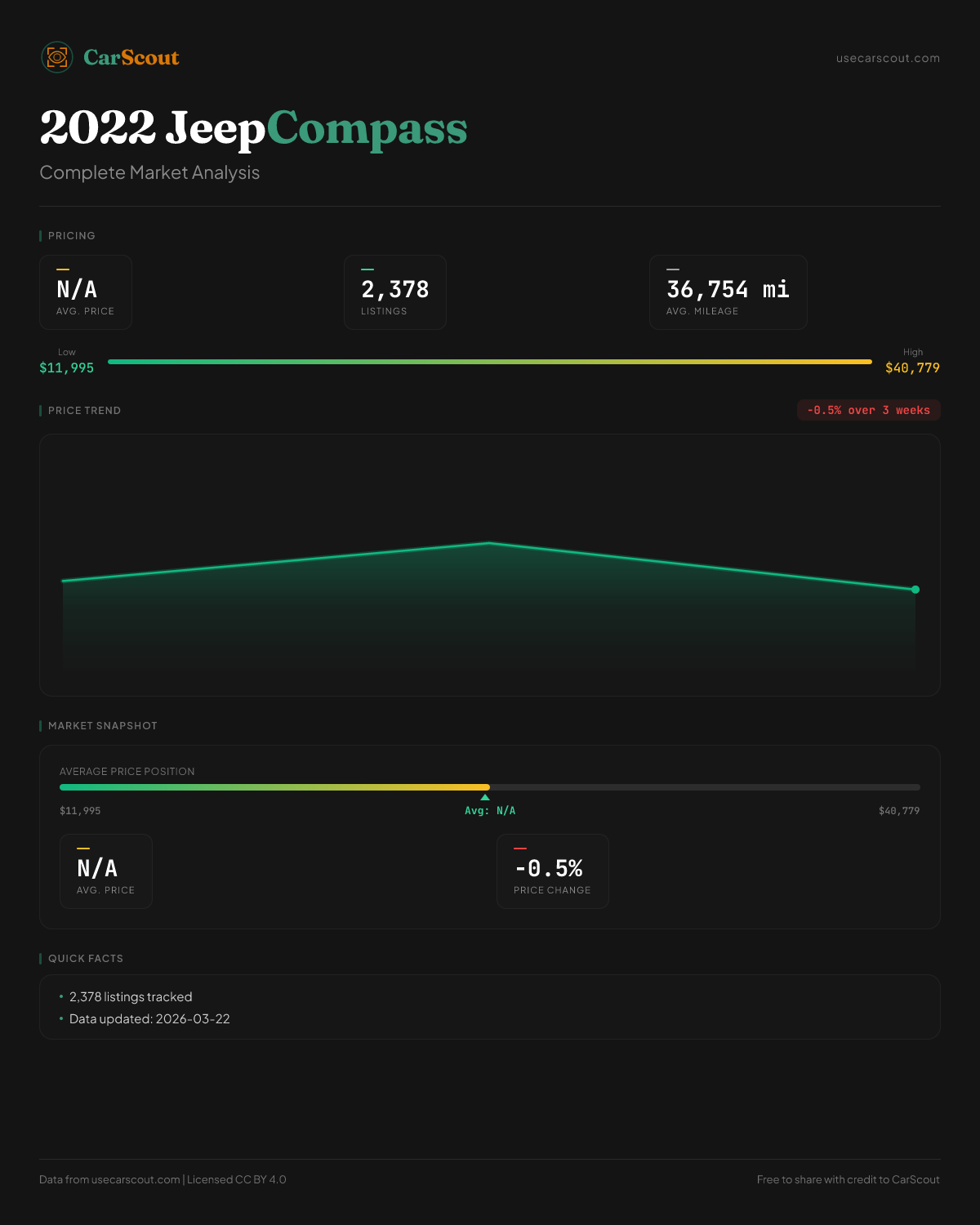 CarScout

usecarscout.com

2022 JeepCompass

Complete Market Analysis

PRICING

N/A
AVG. PRICE

2,378
LISTINGS

36,754 mi
AVG. MILEAGE

Low
$11,995

High
$40,779

PRICE TREND

-0.5% over 3 weeks

MARKET SNAPSHOT

AVERAGE PRICE POSITION

$11,995

Avg: N/A

$40,779

N/A
AVG. PRICE

-0.5%
PRICE CHANGE

QUICK FACTS

• 2,378 listings tracked
• Data updated: 2026-03-22

Data from usecarscout.com | Licensed CC BY 4.0

Free to share with credit to CarScout