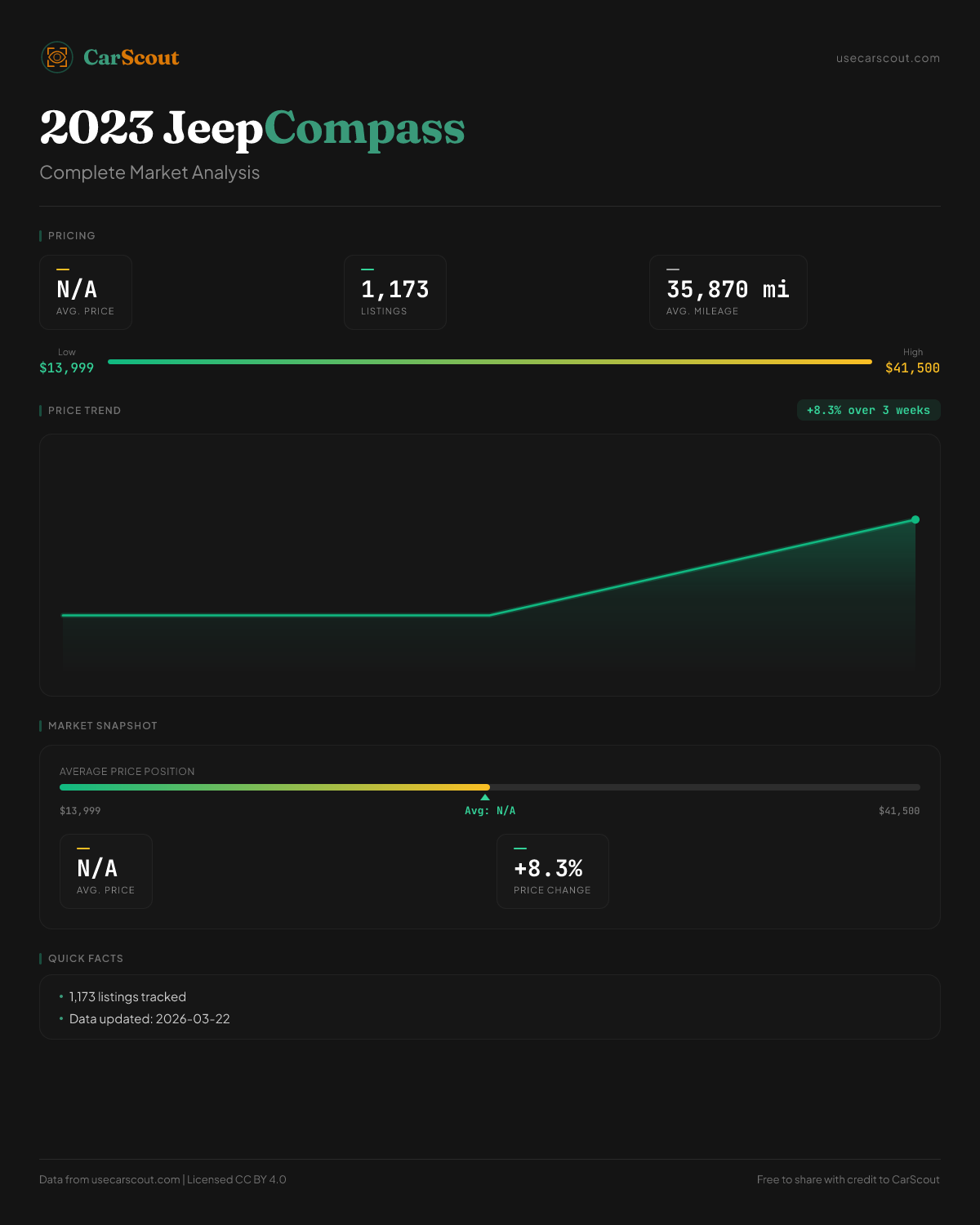 CarScout

usecarscout.com

2023 JeepCompass

Complete Market Analysis

PRICING

N/A
AVG. PRICE

1,173
LISTINGS

35,870 mi
AVG. MILEAGE

Low
$13,999

High
$41,500

PRICE TREND

+8.3% over 3 weeks

MARKET SNAPSHOT

AVERAGE PRICE POSITION

$13,999

Avg: N/A

$41,500

N/A
AVG. PRICE

+8.3%
PRICE CHANGE

QUICK FACTS

• 1,173 listings tracked
• Data updated: 2026-03-22

Data from usecarscout.com | Licensed CC BY 4.0

Free to share with credit to CarScout