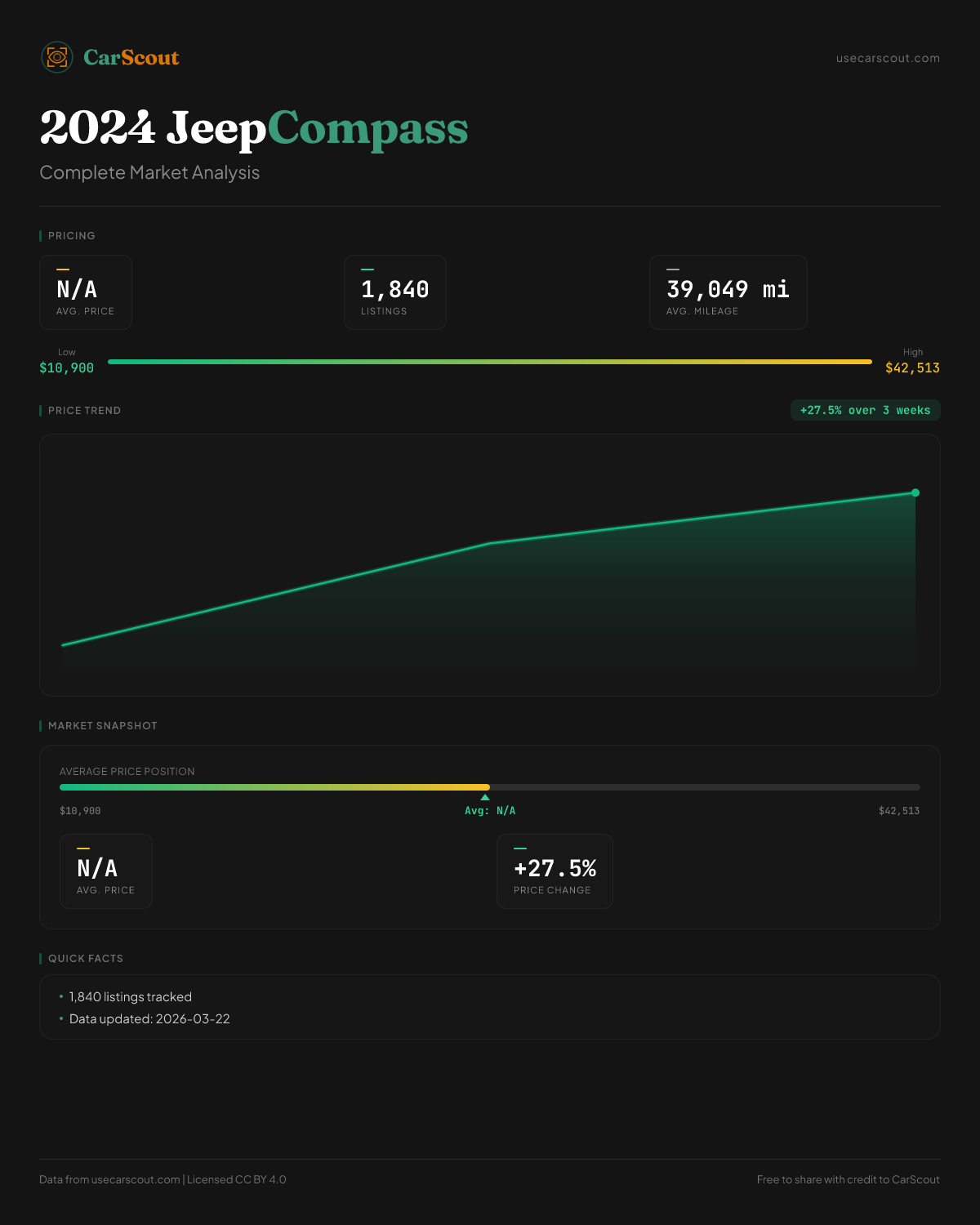 CarScout

usecarscout.com

2024 JeepCompass

Complete Market Analysis

PRICING

N/A
AVG. PRICE

1,840
LISTINGS

39,049 mi
AVG. MILEAGE

Low
$10,900

High
$42,513

PRICE TREND

+27.5% over 3 weeks

MARKET SNAPSHOT

AVERAGE PRICE POSITION

$10,900

Avg: N/A

$42,513

N/A
AVG. PRICE

+27.5%
PRICE CHANGE

QUICK FACTS

• 1,840 listings tracked
• Data updated: 2026-03-22

Data from usecarscout.com | Licensed CC BY 4.0

Free to share with credit to CarScout