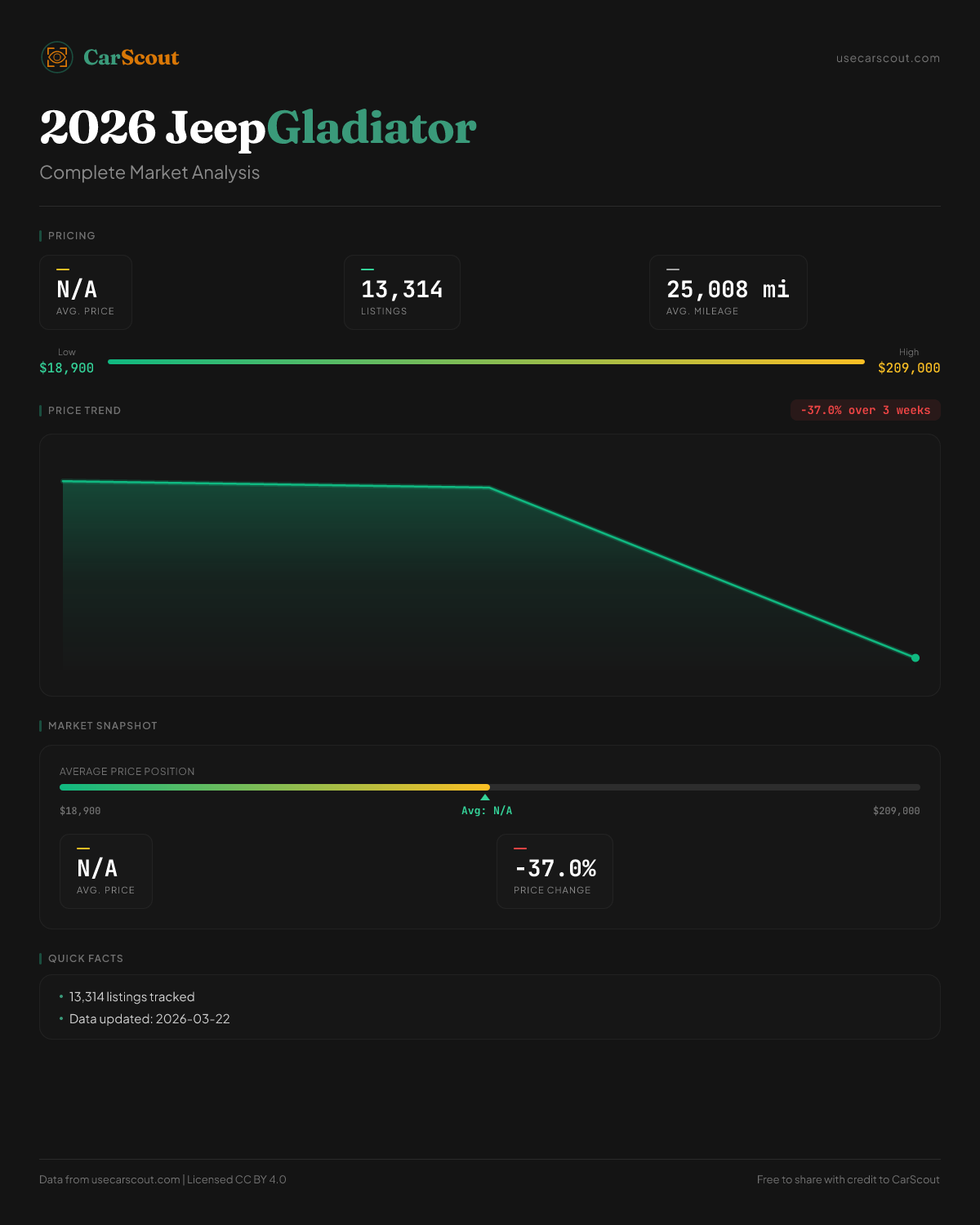 CarScout

usecarscout.com

2026 JeepGladiator

Complete Market Analysis

PRICING

N/A
AVG. PRICE

13,314
LISTINGS

25,008 mi
AVG. MILEAGE

Low
$18,900

High
$209,000

PRICE TREND

-37.0% over 3 weeks

MARKET SNAPSHOT

AVERAGE PRICE POSITION

$18,900

Avg: N/A

$209,000

N/A
AVG. PRICE

-37.0%
PRICE CHANGE

QUICK FACTS

• 13,314 listings tracked
• Data updated: 2026-03-22

Data from usecarscout.com | Licensed CC BY 4.0

Free to share with credit to CarScout