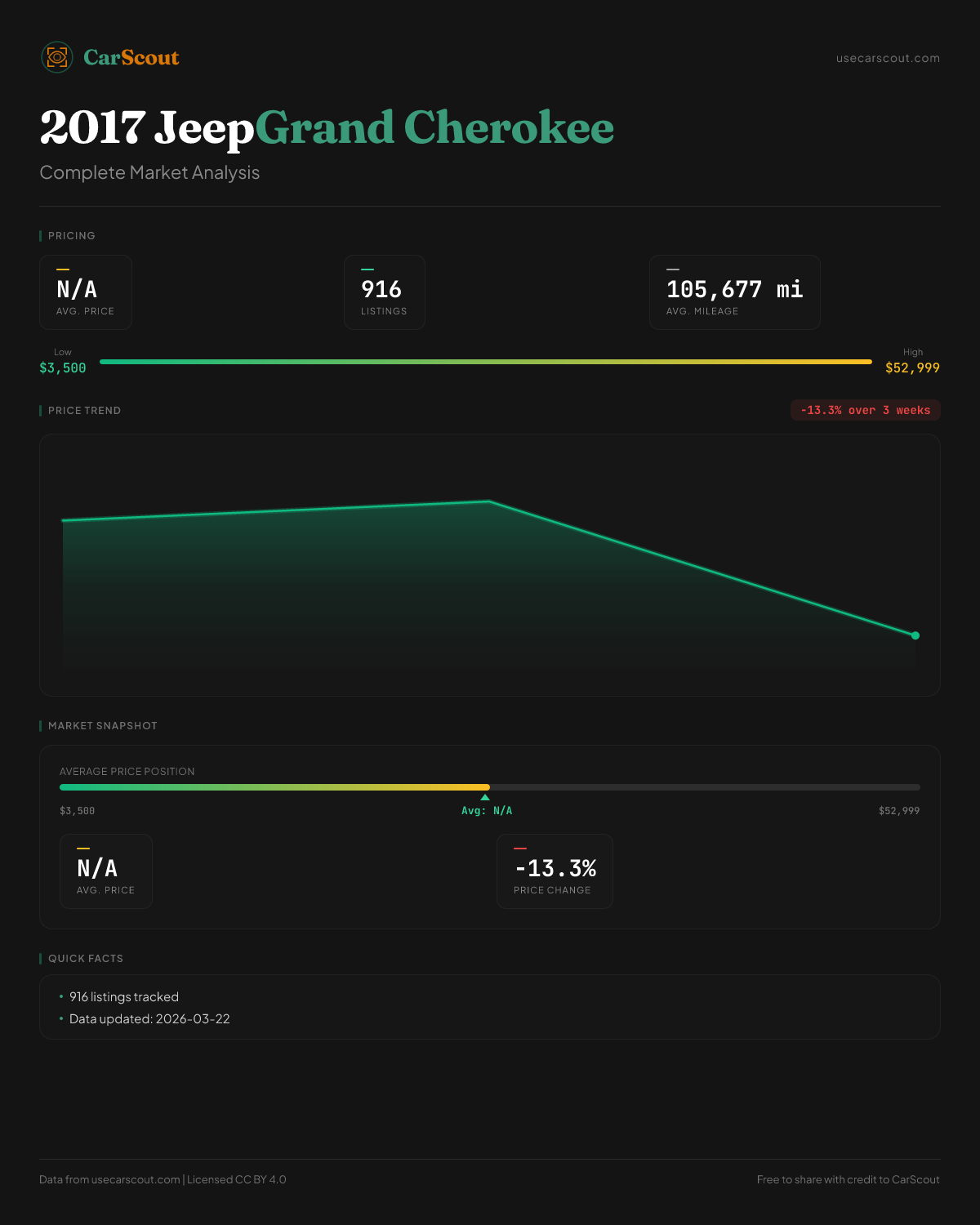 CarScout

usecarscout.com

2017 JeepGrand Cherokee

Complete Market Analysis

PRICING

N/A
AVG. PRICE

916
LISTINGS

105,677 mi
AVG. MILEAGE

Low
$3,500

High
$52,999

PRICE TREND

-13.3% over 3 weeks

MARKET SNAPSHOT

AVERAGE PRICE POSITION

$3,500

Avg: N/A

$52,999

N/A
AVG. PRICE

-13.3%
PRICE CHANGE

QUICK FACTS

• 916 listings tracked
• Data updated: 2026-03-22

Data from usecarscout.com | Licensed CC BY 4.0

Free to share with credit to CarScout