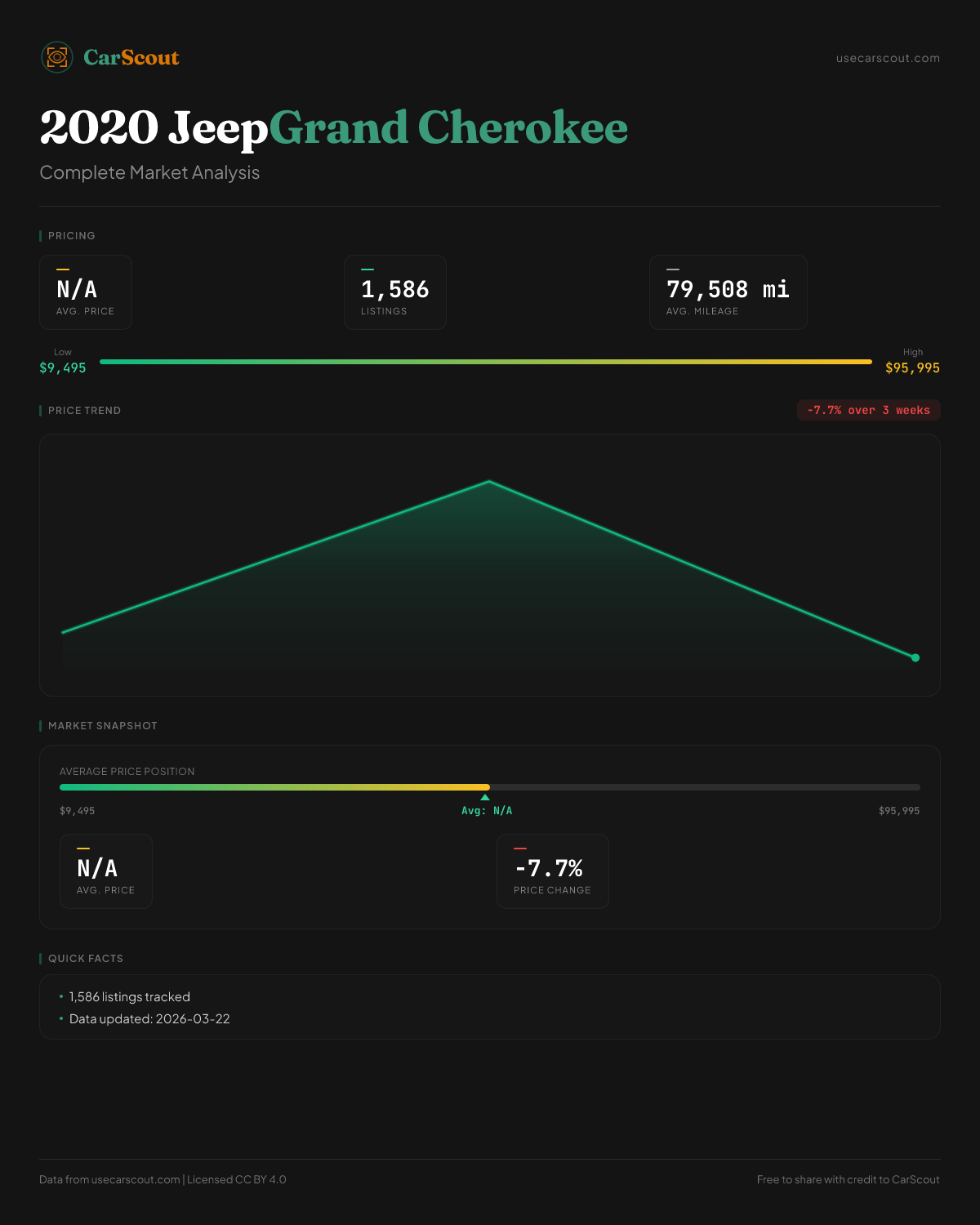 CarScout

usecarscout.com

2020 JeepGrand Cherokee

Complete Market Analysis

PRICING

N/A
AVG. PRICE

1,586
LISTINGS

79,508 mi
AVG. MILEAGE

Low
$9,495

High
$95,995

PRICE TREND

-7.7% over 3 weeks

MARKET SNAPSHOT

AVERAGE PRICE POSITION

$9,495

Avg: N/A

$95,995

N/A
AVG. PRICE

-7.7%
PRICE CHANGE

QUICK FACTS

• 1,586 listings tracked
• Data updated: 2026-03-22

Data from usecarscout.com | Licensed CC BY 4.0

Free to share with credit to CarScout