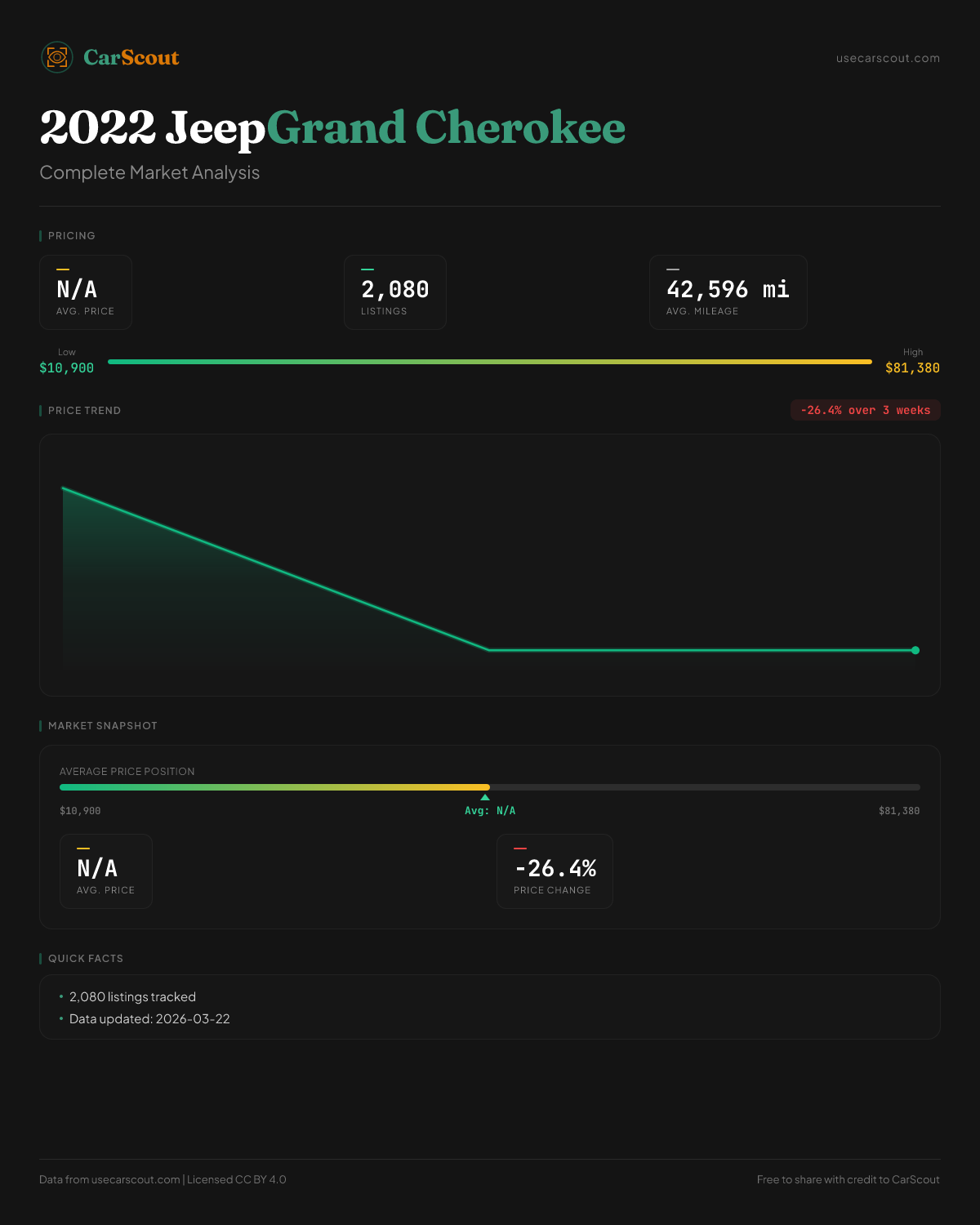 CarScout

usecarscout.com

2022 JeepGrand Cherokee

Complete Market Analysis

PRICING

N/A
AVG. PRICE

2,080
LISTINGS

42,596 mi
AVG. MILEAGE

Low
$10,900

High
$81,380

PRICE TREND

-26.4% over 3 weeks

MARKET SNAPSHOT

AVERAGE PRICE POSITION

$10,900

Avg: N/A

$81,380

N/A
AVG. PRICE

-26.4%
PRICE CHANGE

QUICK FACTS

• 2,080 listings tracked
• Data updated: 2026-03-22

Data from usecarscout.com | Licensed CC BY 4.0

Free to share with credit to CarScout