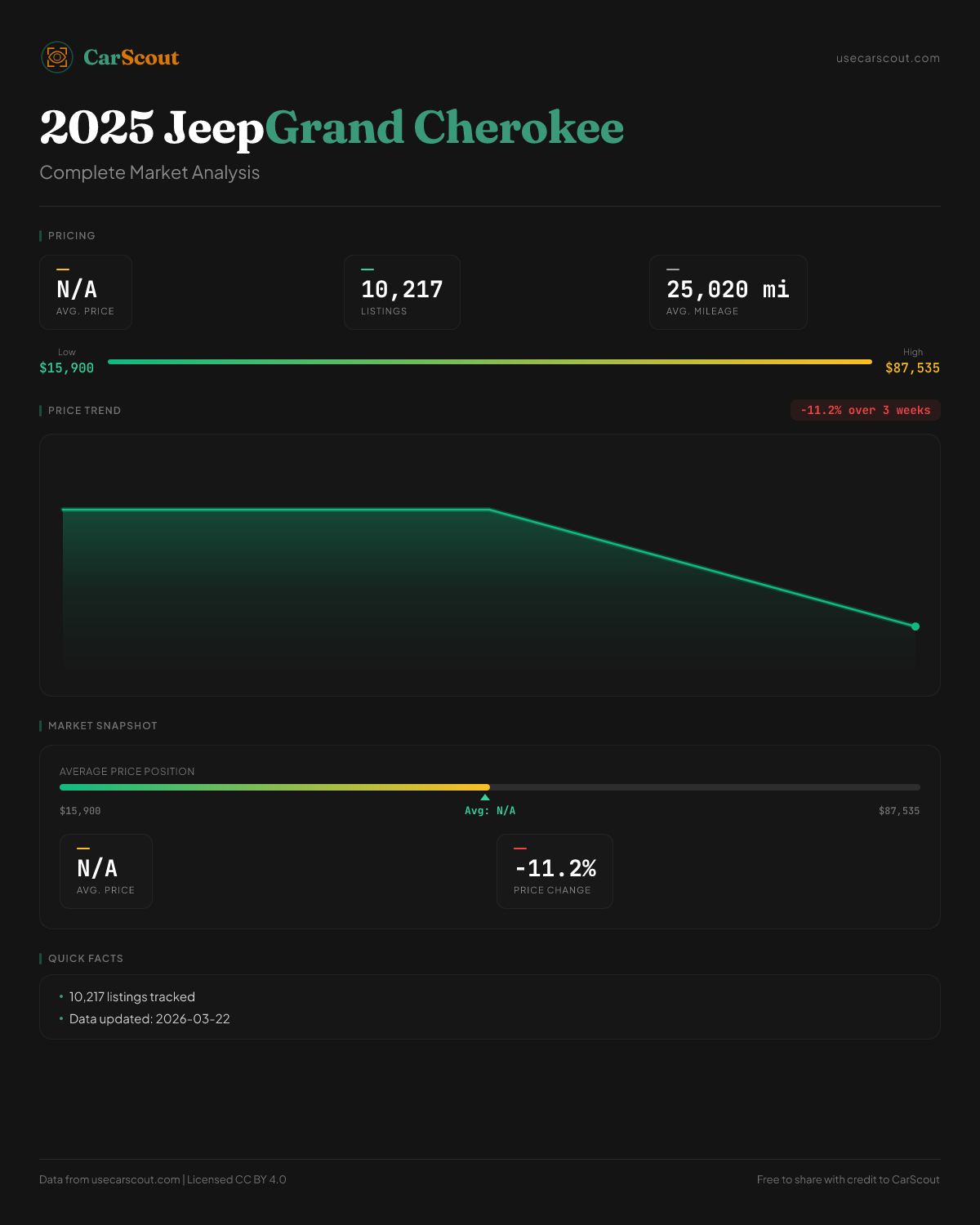 CarScout

usecarscout.com

2025 JeepGrand Cherokee

Complete Market Analysis

PRICING

N/A
AVG. PRICE

10,217
LISTINGS

25,020 mi
AVG. MILEAGE

Low
$15,900

High
$87,535

PRICE TREND

-11.2% over 3 weeks

MARKET SNAPSHOT

AVERAGE PRICE POSITION

$15,900

Avg: N/A

$87,535

N/A
AVG. PRICE

-11.2%
PRICE CHANGE

QUICK FACTS

• 10,217 listings tracked
• Data updated: 2026-03-22

Data from usecarscout.com | Licensed CC BY 4.0

Free to share with credit to CarScout