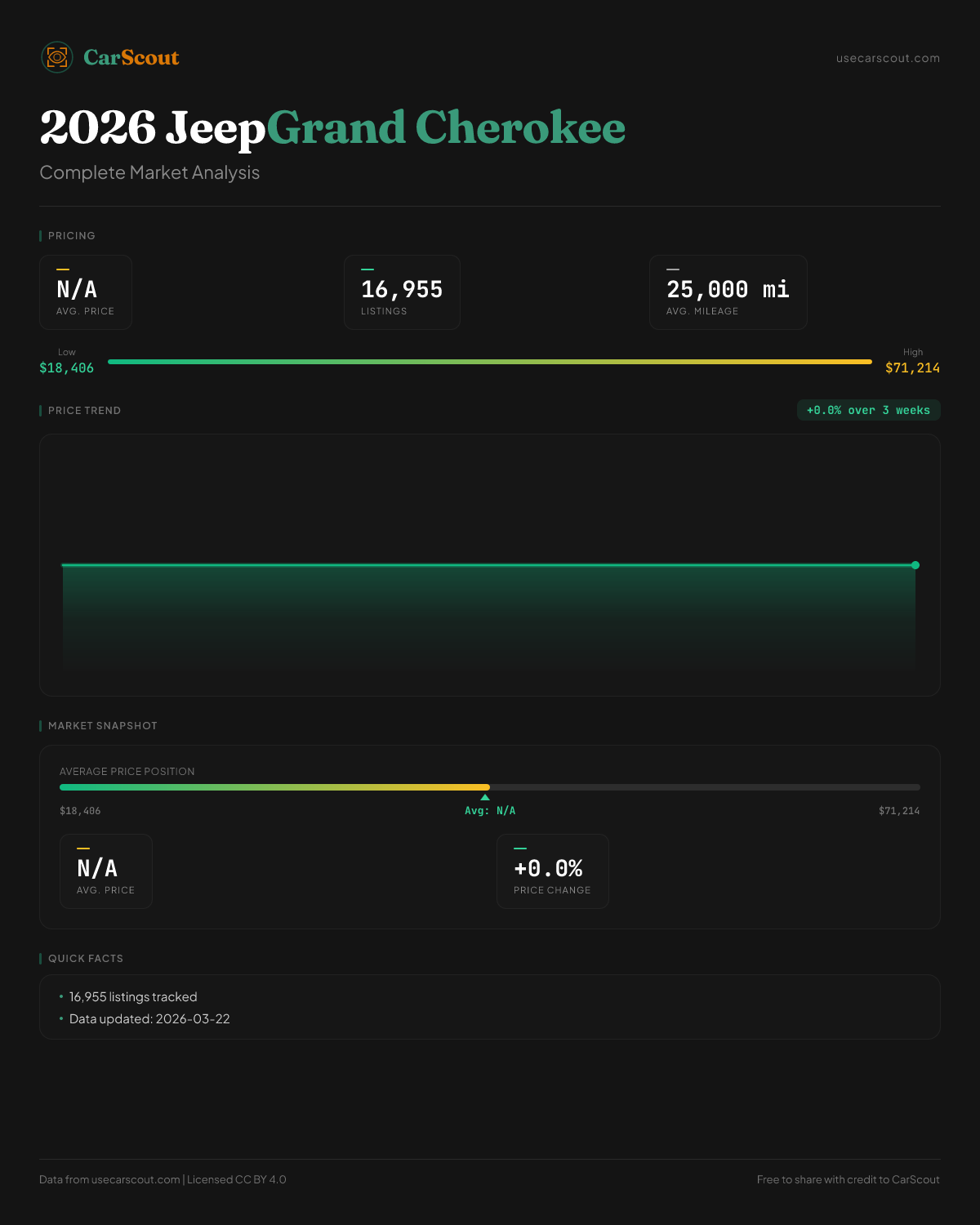 CarScout

usecarscout.com

2026 JeepGrand Cherokee

Complete Market Analysis

PRICING

N/A
AVG. PRICE

16,955
LISTINGS

25,000 mi
AVG. MILEAGE

Low
$18,406

High
$71,214

PRICE TREND

+0.0% over 3 weeks

MARKET SNAPSHOT

AVERAGE PRICE POSITION

$18,406

Avg: N/A

$71,214

N/A
AVG. PRICE

+0.0%
PRICE CHANGE

QUICK FACTS

• 16,955 listings tracked
• Data updated: 2026-03-22

Data from usecarscout.com | Licensed CC BY 4.0

Free to share with credit to CarScout