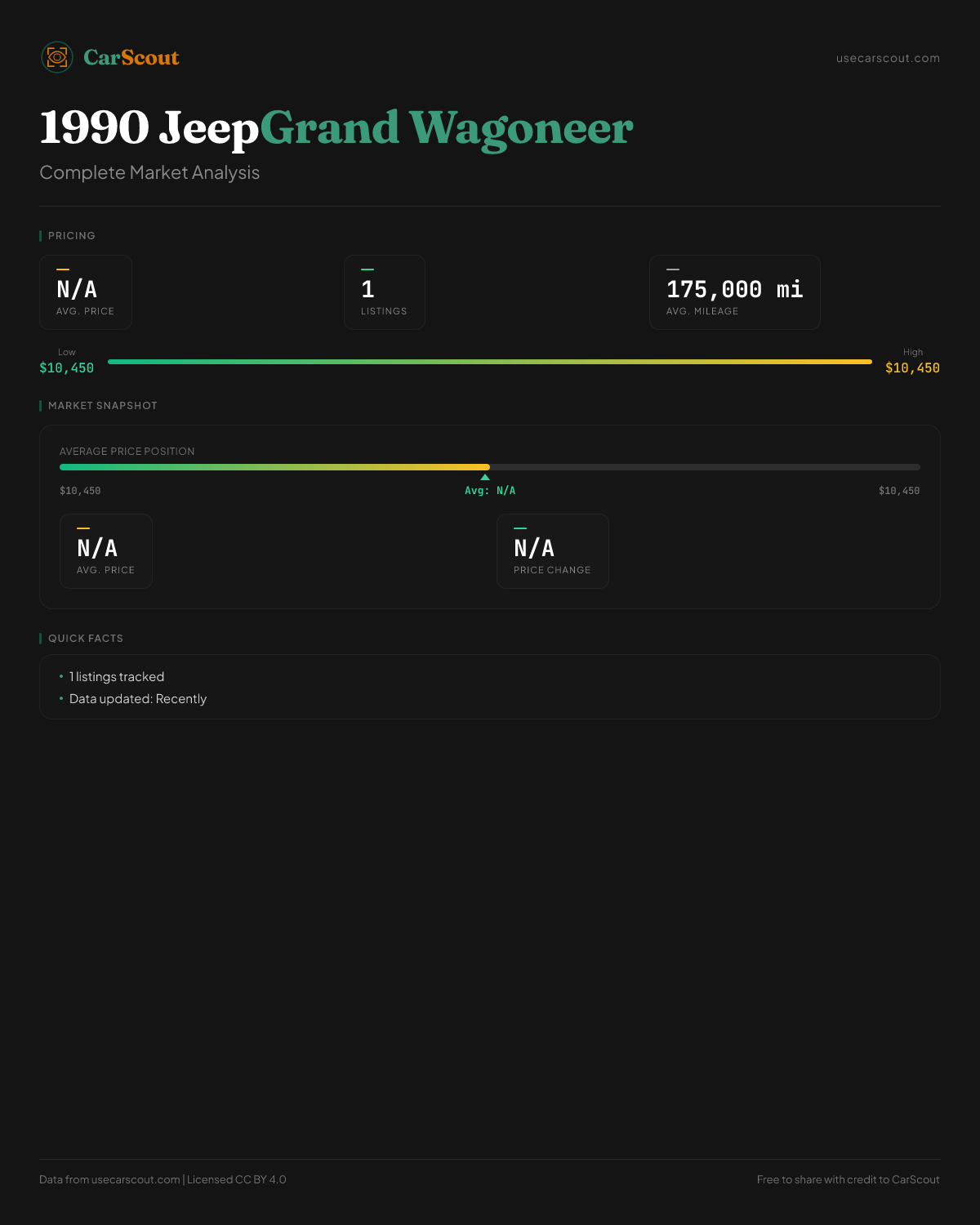 CarScout

usecarscout.com

1990 JeepGrand Wagoneer

Complete Market Analysis

PRICING

N/A
AVG. PRICE

1
LISTINGS

175,000 mi
AVG. MILEAGE

Low
$10,450

High
$10,450

MARKET SNAPSHOT

AVERAGE PRICE POSITION

$10,450

Avg: N/A

$10,450

N/A
AVG. PRICE

N/A
PRICE CHANGE

QUICK FACTS

• 1 listings tracked
• Data updated: Recently

Data from usecarscout.com | Licensed CC BY 4.0

Free to share with credit to CarScout