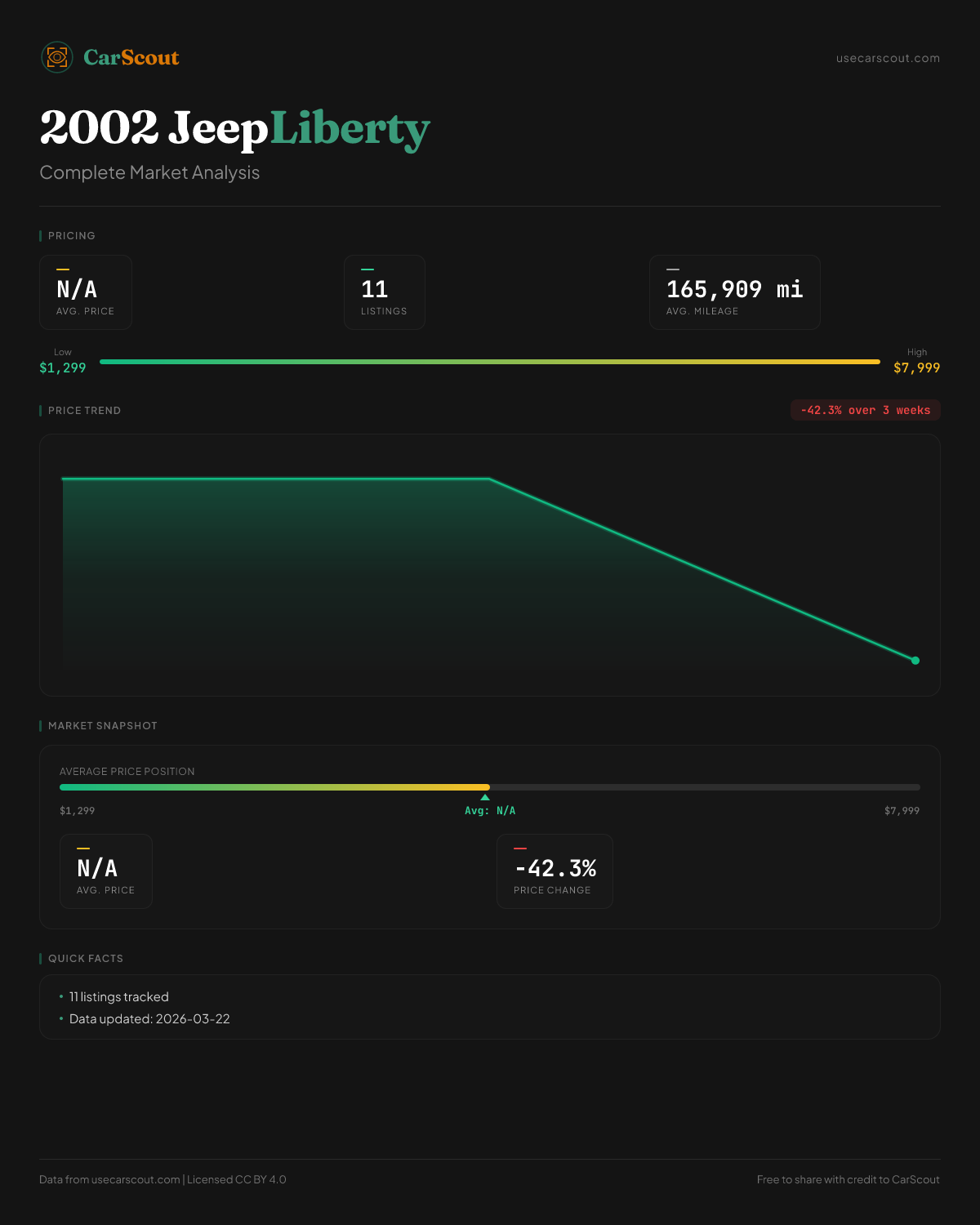 CarScout

usecarscout.com

2002 Jeep Liberty

Complete Market Analysis

PRICING

N/A
AVG. PRICE

11
LISTINGS

165,909 mi
AVG. MILEAGE

Low
$1,299

High
$7,999

PRICE TREND

-42.3% over 3 weeks

MARKET SNAPSHOT

AVERAGE PRICE POSITION

$1,299

Avg: N/A

$7,999

N/A
AVG. PRICE

-42.3%
PRICE CHANGE

QUICK FACTS

• 11 listings tracked
• Data updated: 2026-03-22

Data from usecarscout.com | Licensed CC BY 4.0

Free to share with credit to CarScout