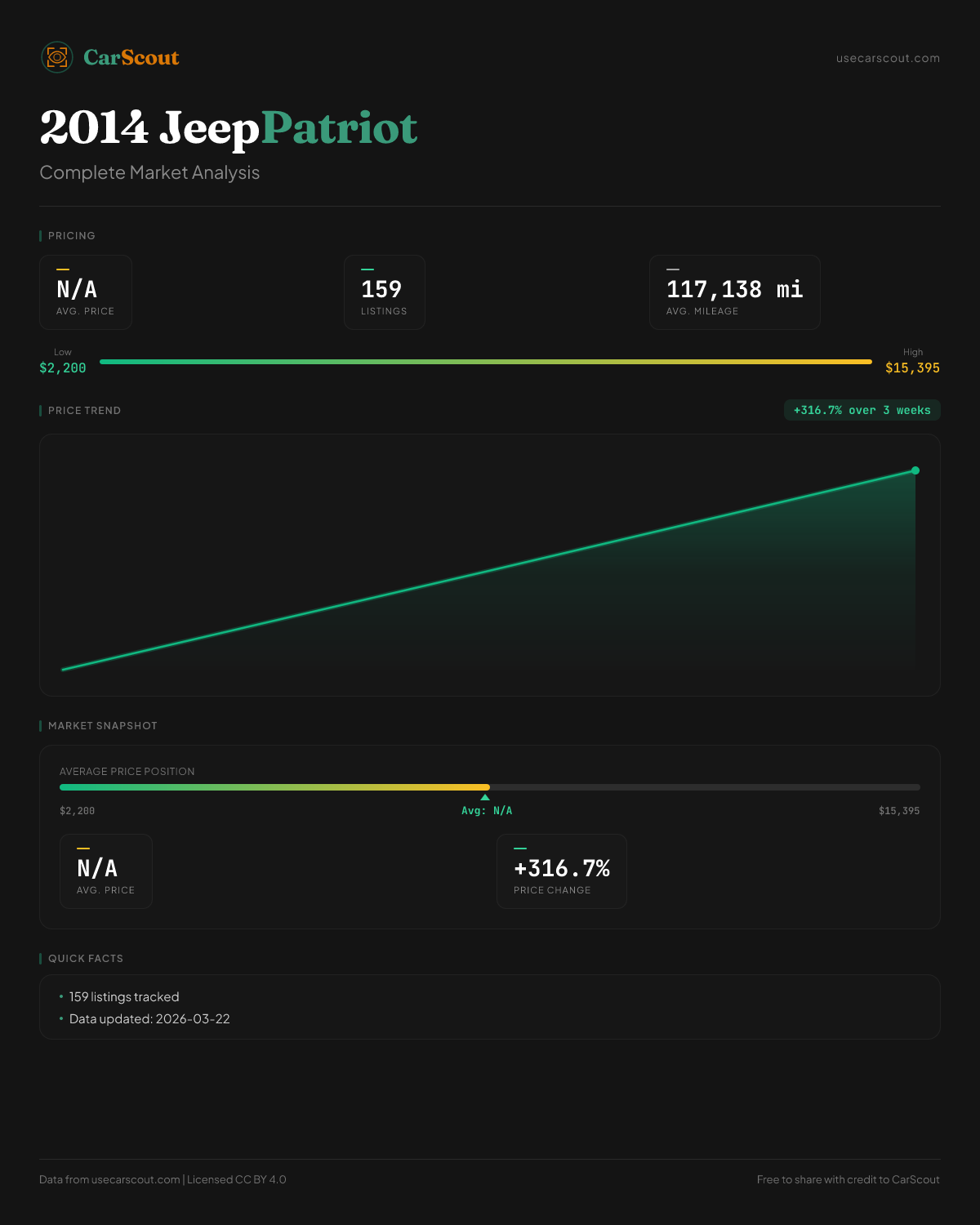 CarScout

usecarscout.com

2014 JeepPatriot

Complete Market Analysis

PRICING

N/A
AVG. PRICE

159
LISTINGS

117,138 mi
AVG. MILEAGE

Low
$2,200

High
$15,395

PRICE TREND

+316.7% over 3 weeks

MARKET SNAPSHOT

AVERAGE PRICE POSITION

$2,200

Avg: N/A

$15,395

N/A
AVG. PRICE

+316.7%
PRICE CHANGE

QUICK FACTS

• 159 listings tracked
• Data updated: 2026-03-22

Data from usecarscout.com | Licensed CC BY 4.0

Free to share with credit to CarScout