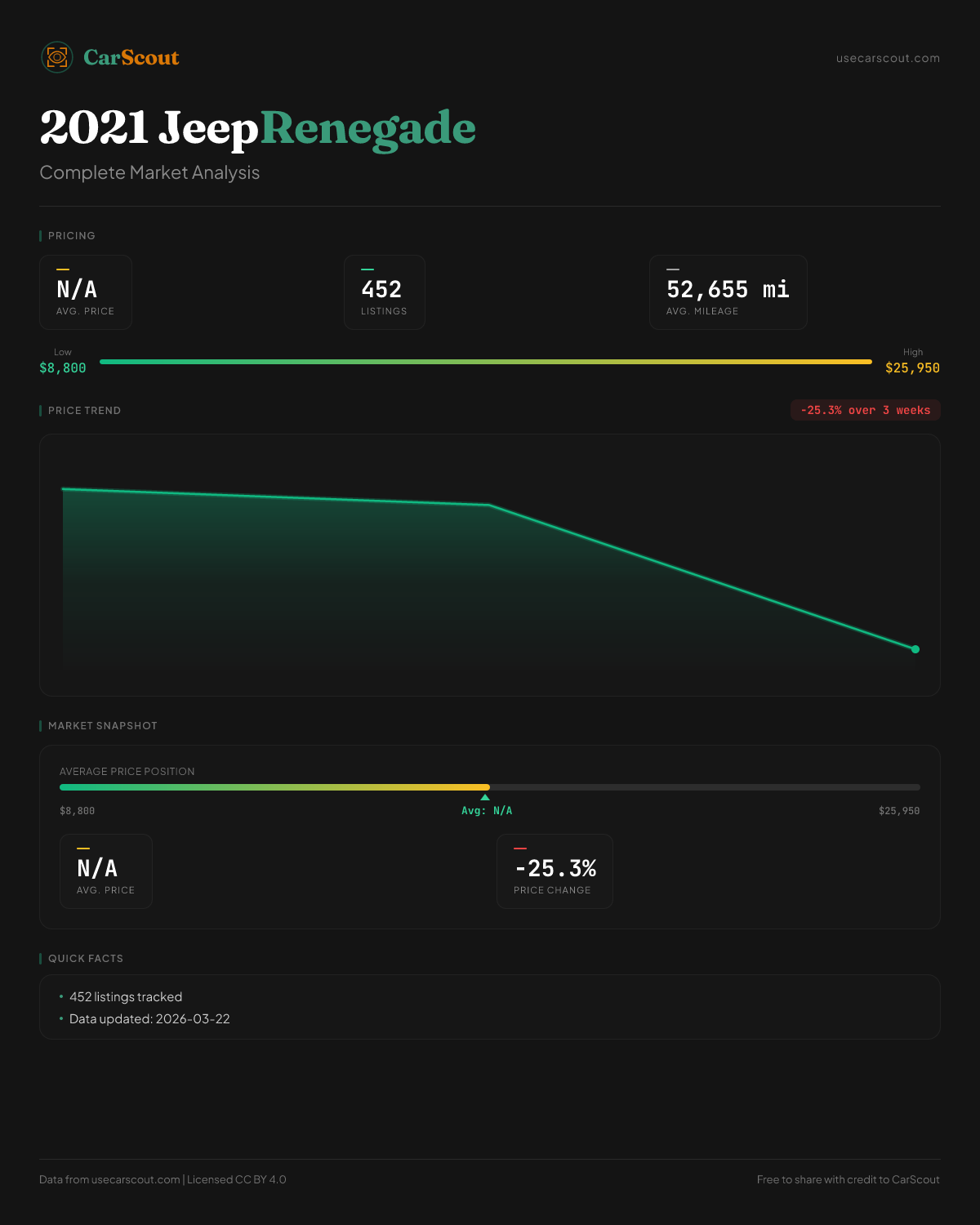 CarScout

usecarscout.com

2021 Jeep Renegade

Complete Market Analysis

PRICING

N/A
AVG. PRICE

452
LISTINGS

52,655 mi
AVG. MILEAGE

Low
$8,800

High
$25,950

PRICE TREND

-25.3% over 3 weeks

MARKET SNAPSHOT

AVERAGE PRICE POSITION

$8,800

Avg: N/A

$25,950

N/A
AVG. PRICE

-25.3%
PRICE CHANGE

QUICK FACTS

• 452 listings tracked
• Data updated: 2026-03-22

Data from usecarscout.com | Licensed CC BY 4.0

Free to share with credit to CarScout