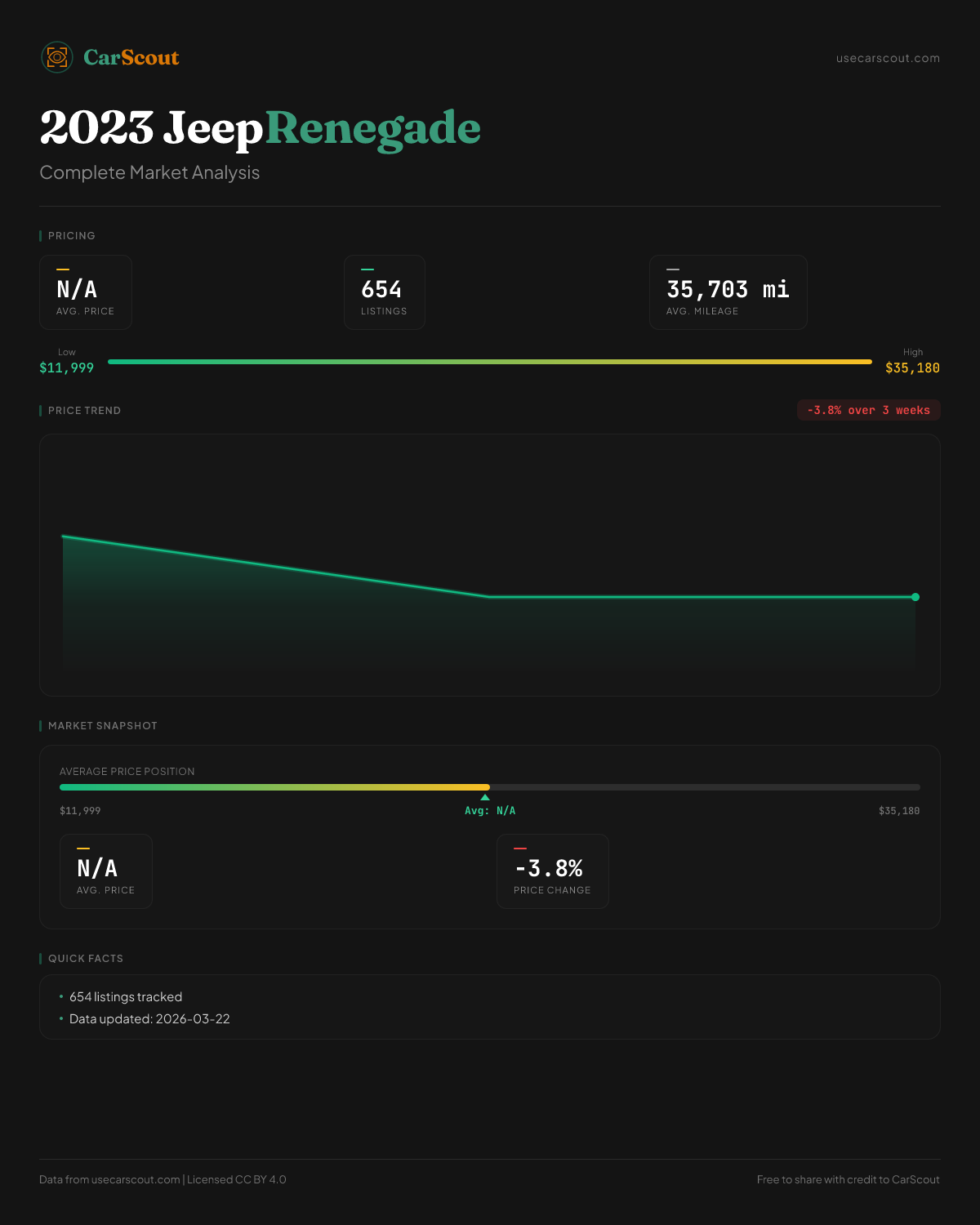 CarScout

usecarscout.com

2023 Jeep Renegade

Complete Market Analysis

PRICING

N/A
AVG. PRICE

654
LISTINGS

35,703 mi
AVG. MILEAGE

Low
$11,999

High
$35,180

PRICE TREND

-3.8% over 3 weeks

MARKET SNAPSHOT

AVERAGE PRICE POSITION

$11,999

Avg: N/A

$35,180

N/A
AVG. PRICE

-3.8%
PRICE CHANGE

QUICK FACTS

• 654 listings tracked
• Data updated: 2026-03-22

Data from usecarscout.com | Licensed CC BY 4.0

Free to share with credit to CarScout