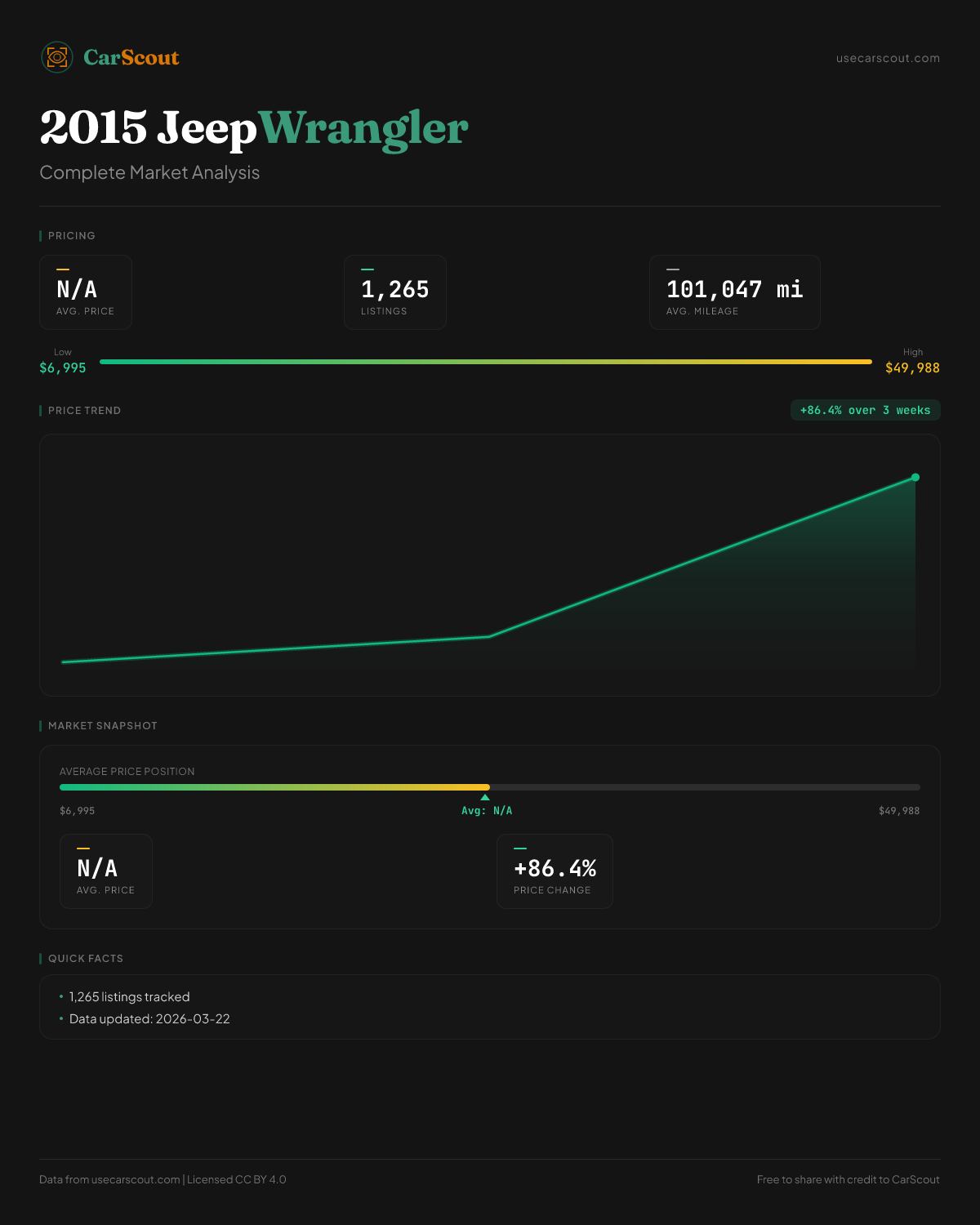 CarScout

usecarscout.com

2015 Jeep Wrangler

Complete Market Analysis

PRICING

N/A
AVG. PRICE

1,265
LISTINGS

101,047 mi
AVG. MILEAGE

Low
$6,995

High
$49,988

PRICE TREND

+86.4% over 3 weeks

MARKET SNAPSHOT

AVERAGE PRICE POSITION

$6,995

Avg: N/A

$49,988

N/A
AVG. PRICE

+86.4%
PRICE CHANGE

QUICK FACTS

• 1,265 listings tracked
• Data updated: 2026-03-22

Data from usecarscout.com | Licensed CC BY 4.0

Free to share with credit to CarScout