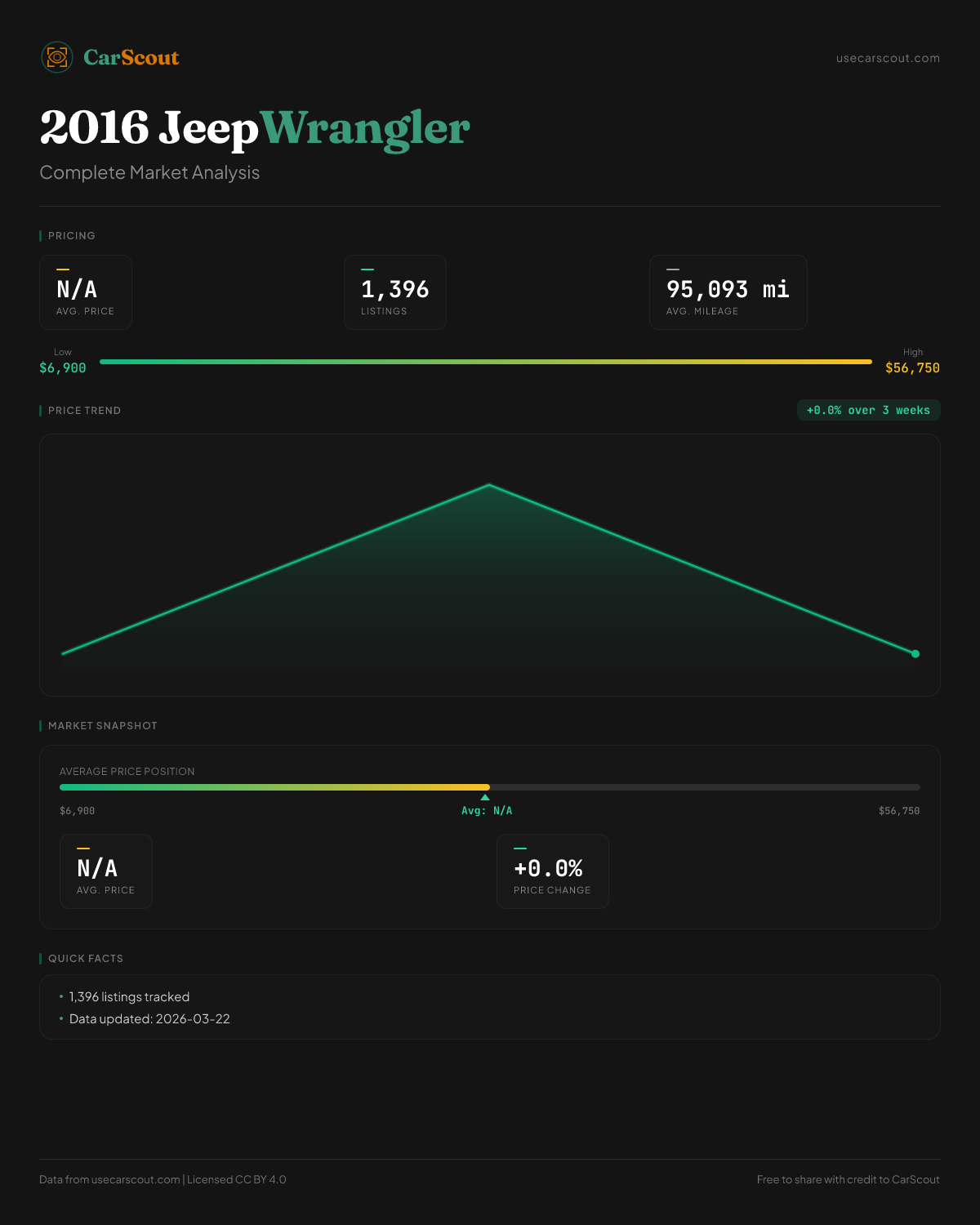 CarScout

usecarscout.com

2016 Jeep Wrangler

Complete Market Analysis

PRICING

N/A
AVG. PRICE

1,396
LISTINGS

95,093 mi
AVG. MILEAGE

Low
$6,900

High
$56,750

PRICE TREND

+0.0% over 3 weeks

MARKET SNAPSHOT

AVERAGE PRICE POSITION

$6,900

Avg: N/A

$56,750

N/A
AVG. PRICE

+0.0%
PRICE CHANGE

QUICK FACTS

• 1,396 listings tracked
• Data updated: 2026-03-22

Data from usecarscout.com | Licensed CC BY 4.0

Free to share with credit to CarScout