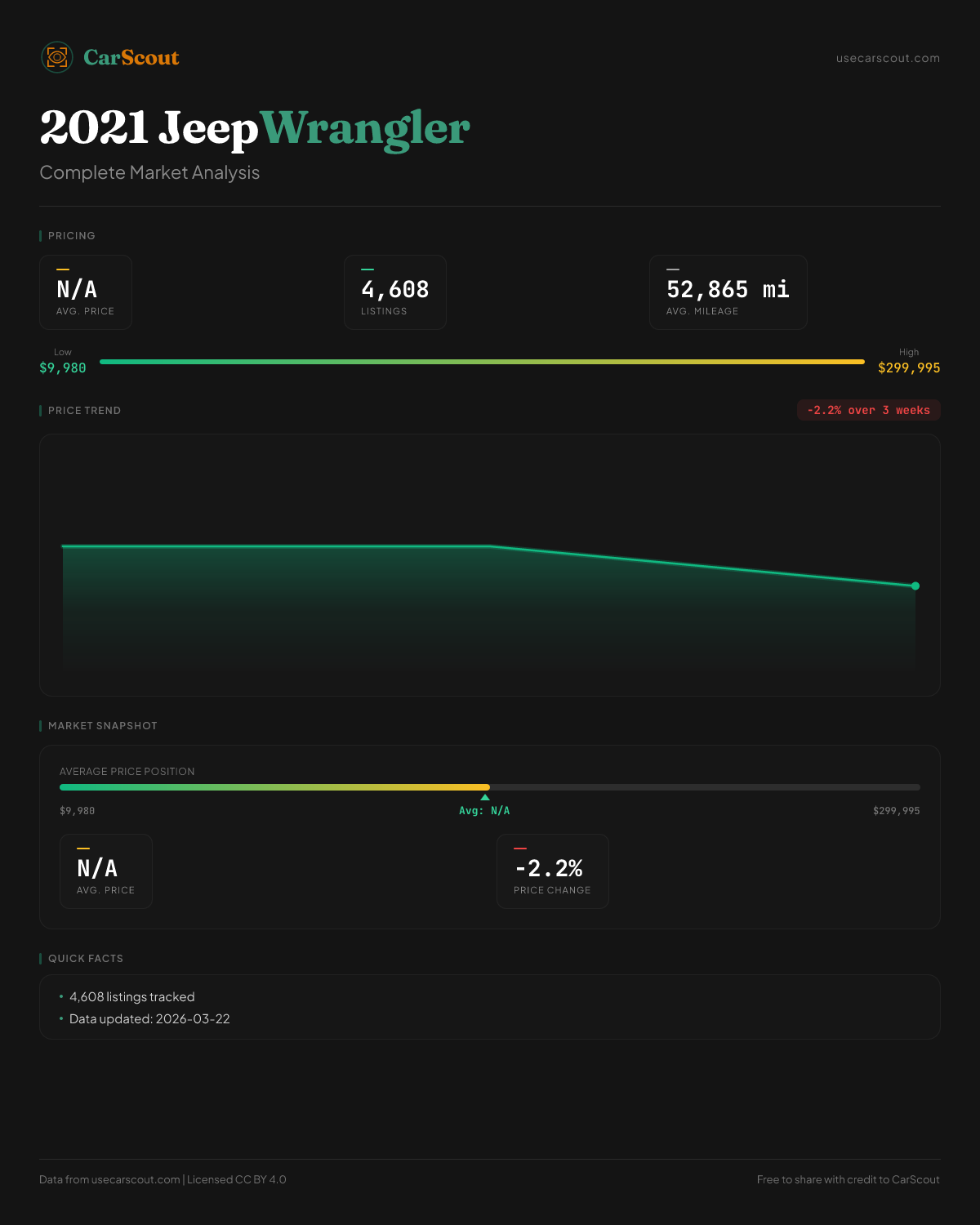 CarScout

usecarscout.com

2021 Jeep Wrangler

Complete Market Analysis

PRICING

N/A
AVG. PRICE

4,608
LISTINGS

52,865 mi
AVG. MILEAGE

Low
$9,980

High
$299,995

PRICE TREND

-2.2% over 3 weeks

MARKET SNAPSHOT

AVERAGE PRICE POSITION

$9,980

Avg: N/A

$299,995

N/A
AVG. PRICE

-2.2%
PRICE CHANGE

QUICK FACTS

• 4,608 listings tracked
• Data updated: 2026-03-22

Data from usecarscout.com | Licensed CC BY 4.0

Free to share with credit to CarScout