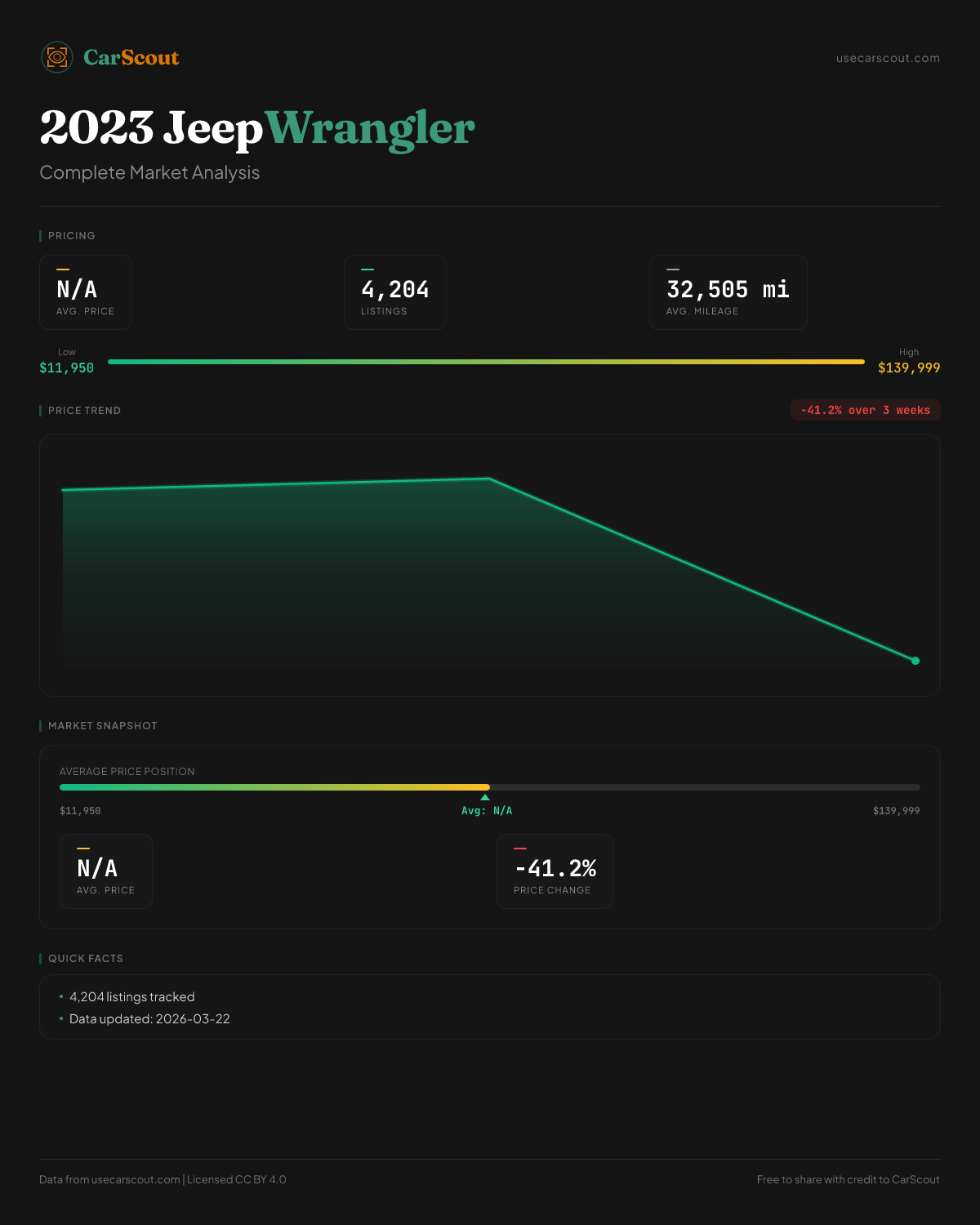 CarScout

usecarscout.com

2023 Jeep Wrangler

Complete Market Analysis

PRICING

N/A
AVG. PRICE

4,204
LISTINGS

32,505 mi
AVG. MILEAGE

Low
$11,950

High
$139,999

PRICE TREND

-41.2% over 3 weeks

MARKET SNAPSHOT

AVERAGE PRICE POSITION

$11,950

Avg: N/A

$139,999

N/A
AVG. PRICE

-41.2%
PRICE CHANGE

QUICK FACTS

• 4,204 listings tracked
• Data updated: 2026-03-22

Data from usecarscout.com | Licensed CC BY 4.0

Free to share with credit to CarScout