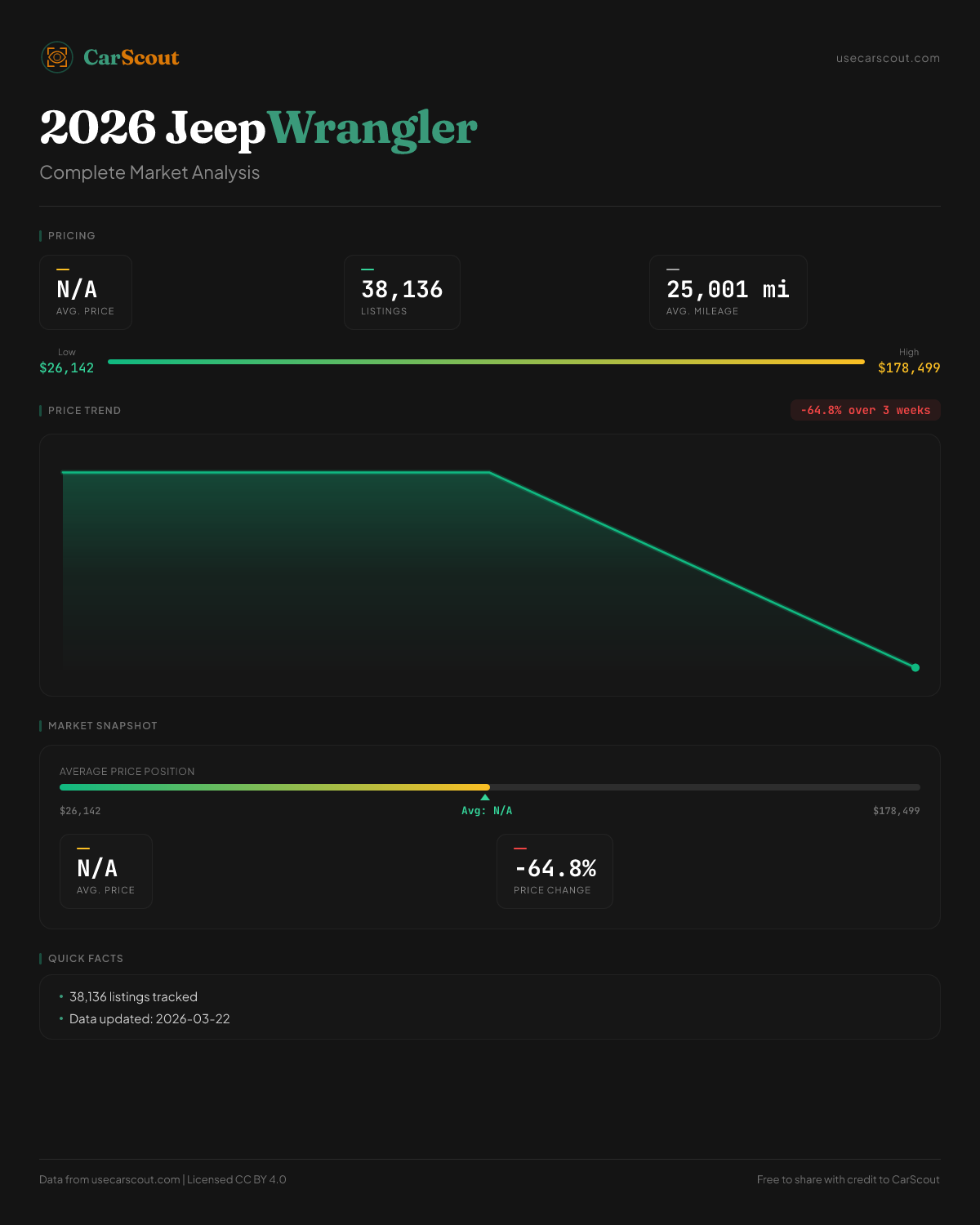 CarScout

usecarscout.com

2026 Jeep Wrangler

Complete Market Analysis

PRICING

N/A
AVG. PRICE

38,136
LISTINGS

25,001 mi
AVG. MILEAGE

Low
$26,142

High
$178,499

PRICE TREND

-64.8% over 3 weeks

MARKET SNAPSHOT

AVERAGE PRICE POSITION

$26,142

Avg: N/A

$178,499

N/A
AVG. PRICE

-64.8%
PRICE CHANGE

QUICK FACTS

• 38,136 listings tracked
• Data updated: 2026-03-22

Data from usecarscout.com | Licensed CC BY 4.0

Free to share with credit to CarScout