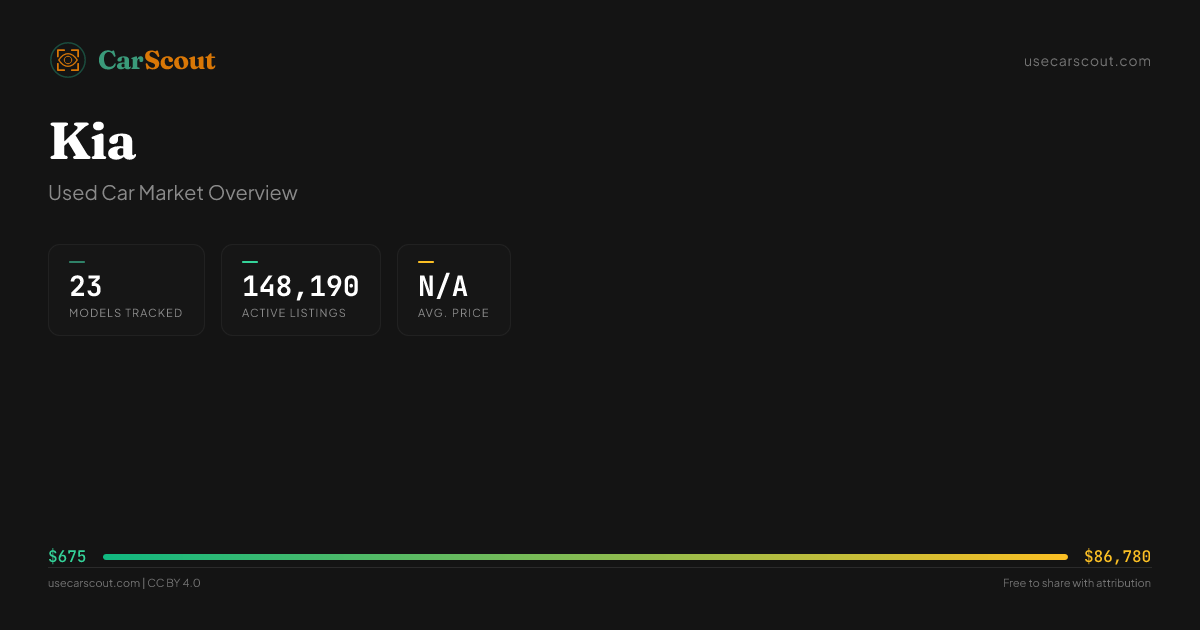 CarScout

usecarscout.com

Kia

Used Car Market Overview

23
MODELS TRACKED

148,190
ACTIVE LISTINGS

N/A
AVG. PRICE

$675

$86,780

usecarscout.com | CC BY 4.0

Free to share with attribution