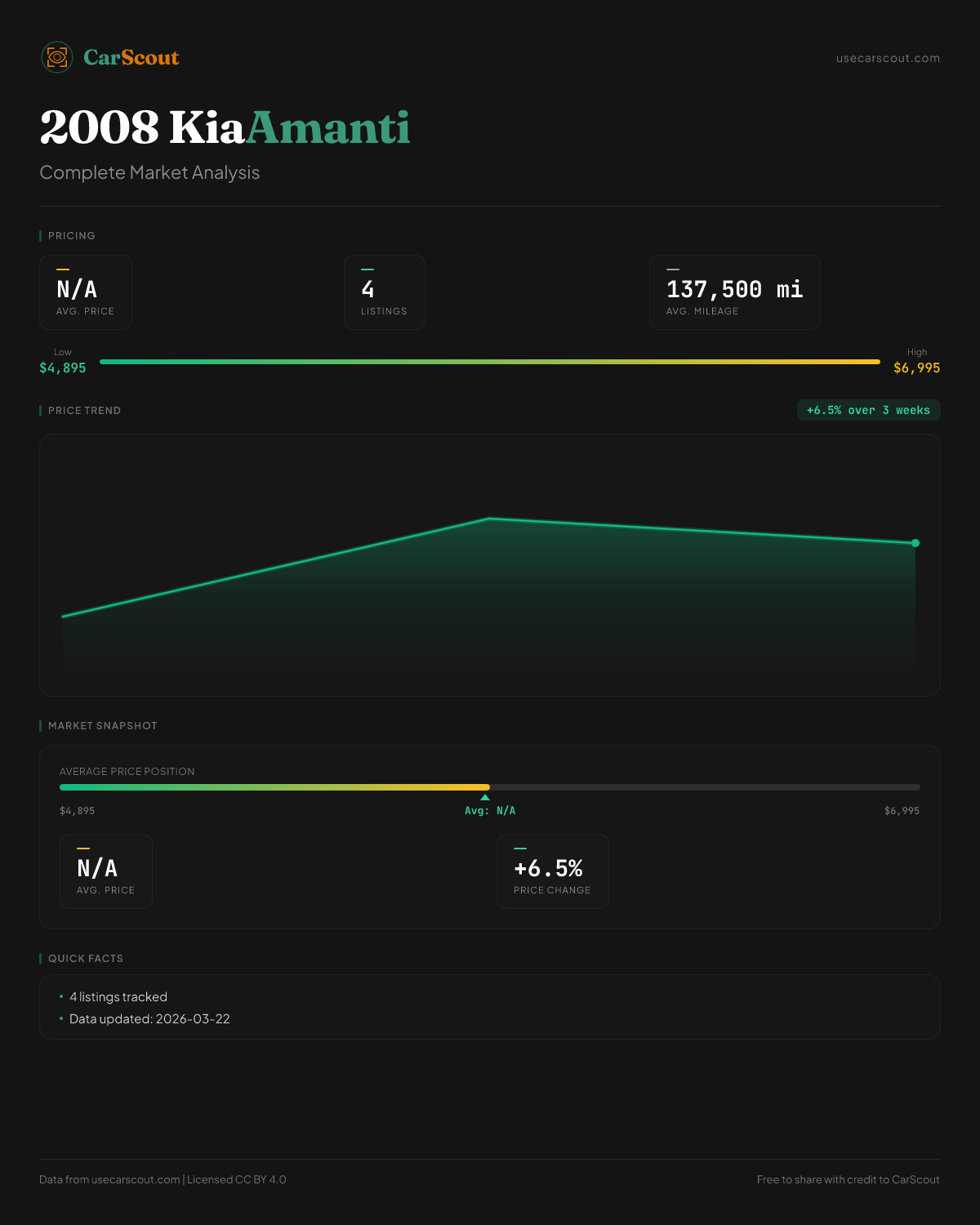 CarScout

usecarscout.com

2008 KiaAmanti

Complete Market Analysis

PRICING

N/A
AVG. PRICE

4
LISTINGS

137,500 mi
AVG. MILEAGE

Low
$4,895

High
$6,995

PRICE TREND

+6.5% over 3 weeks

MARKET SNAPSHOT

AVERAGE PRICE POSITION

$4,895

Avg: N/A

$6,995

N/A
AVG. PRICE

+6.5%
PRICE CHANGE

QUICK FACTS

• 4 listings tracked
• Data updated: 2026-03-22

Data from usecarscout.com | Licensed CC BY 4.0

Free to share with credit to CarScout