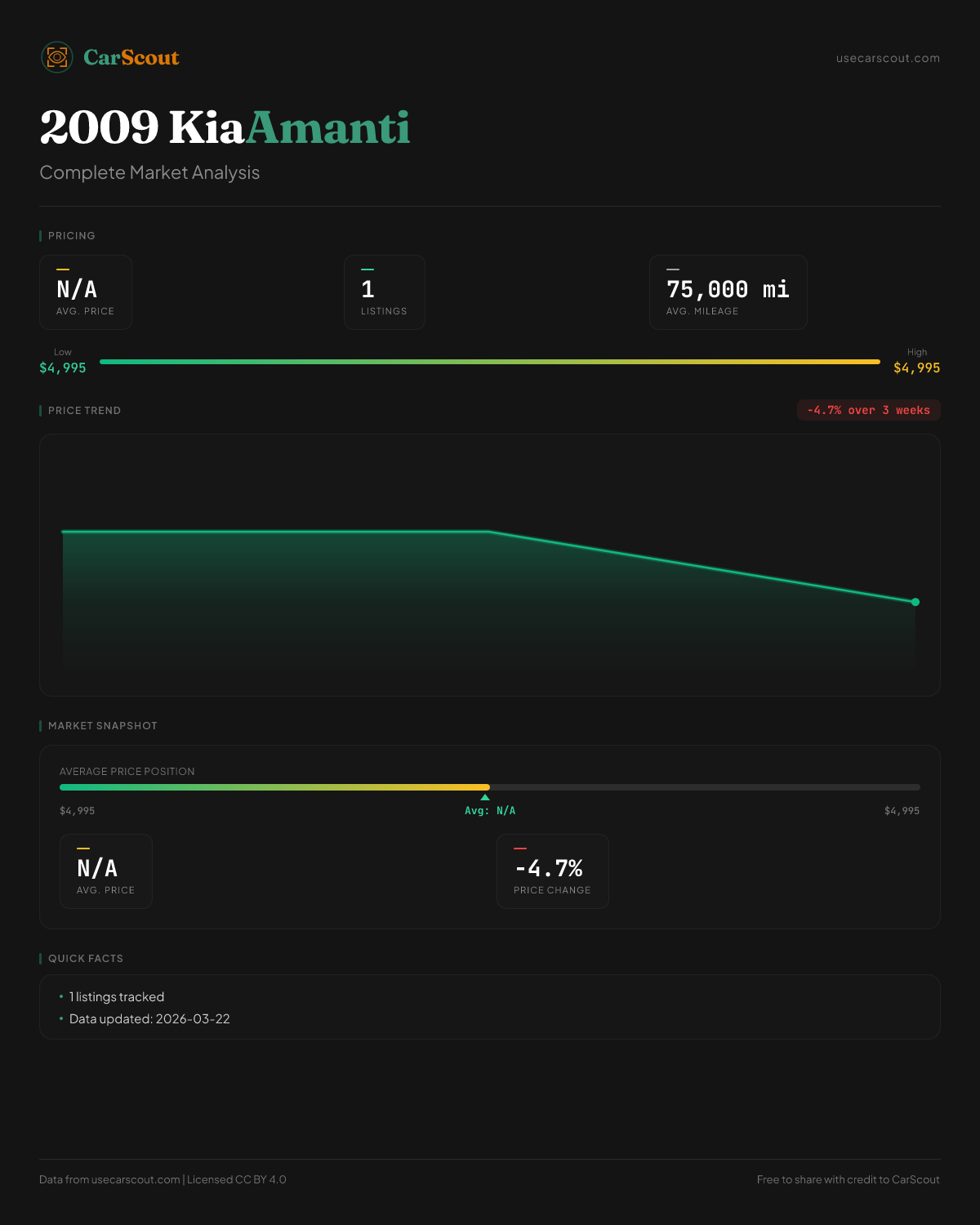 CarScout

usecarscout.com

2009 Kia Amanti

Complete Market Analysis

PRICING

N/A
AVG. PRICE

1
LISTINGS

75,000 mi
AVG. MILEAGE

Low
$4,995

High
$4,995

PRICE TREND

-4.7% over 3 weeks

MARKET SNAPSHOT

AVERAGE PRICE POSITION

$4,995

Avg: N/A

$4,995

N/A
AVG. PRICE

-4.7%
PRICE CHANGE

QUICK FACTS

• 1 listings tracked
• Data updated: 2026-03-22

Data from usecarscout.com | Licensed CC BY 4.0

Free to share with credit to CarScout