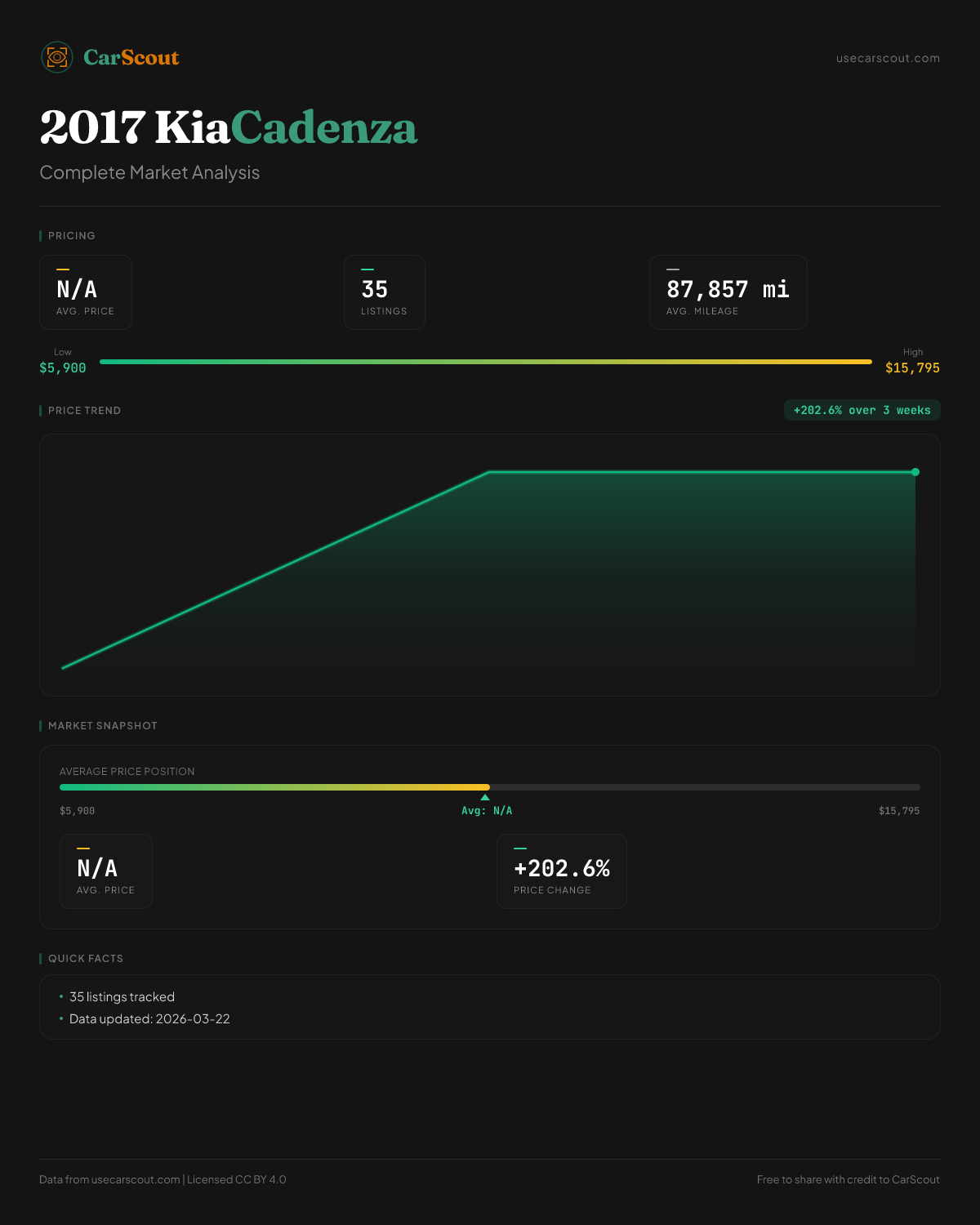 CarScout

usecarscout.com

2017 KiaCadenza

Complete Market Analysis

PRICING

N/A
AVG. PRICE

35
LISTINGS

87,857 mi
AVG. MILEAGE

Low
$5,900

High
$15,795

PRICE TREND

+202.6% over 3 weeks

MARKET SNAPSHOT

AVERAGE PRICE POSITION

$5,900

Avg: N/A

$15,795

N/A
AVG. PRICE

+202.6%
PRICE CHANGE

QUICK FACTS

• 35 listings tracked
• Data updated: 2026-03-22

Data from usecarscout.com | Licensed CC BY 4.0

Free to share with credit to CarScout