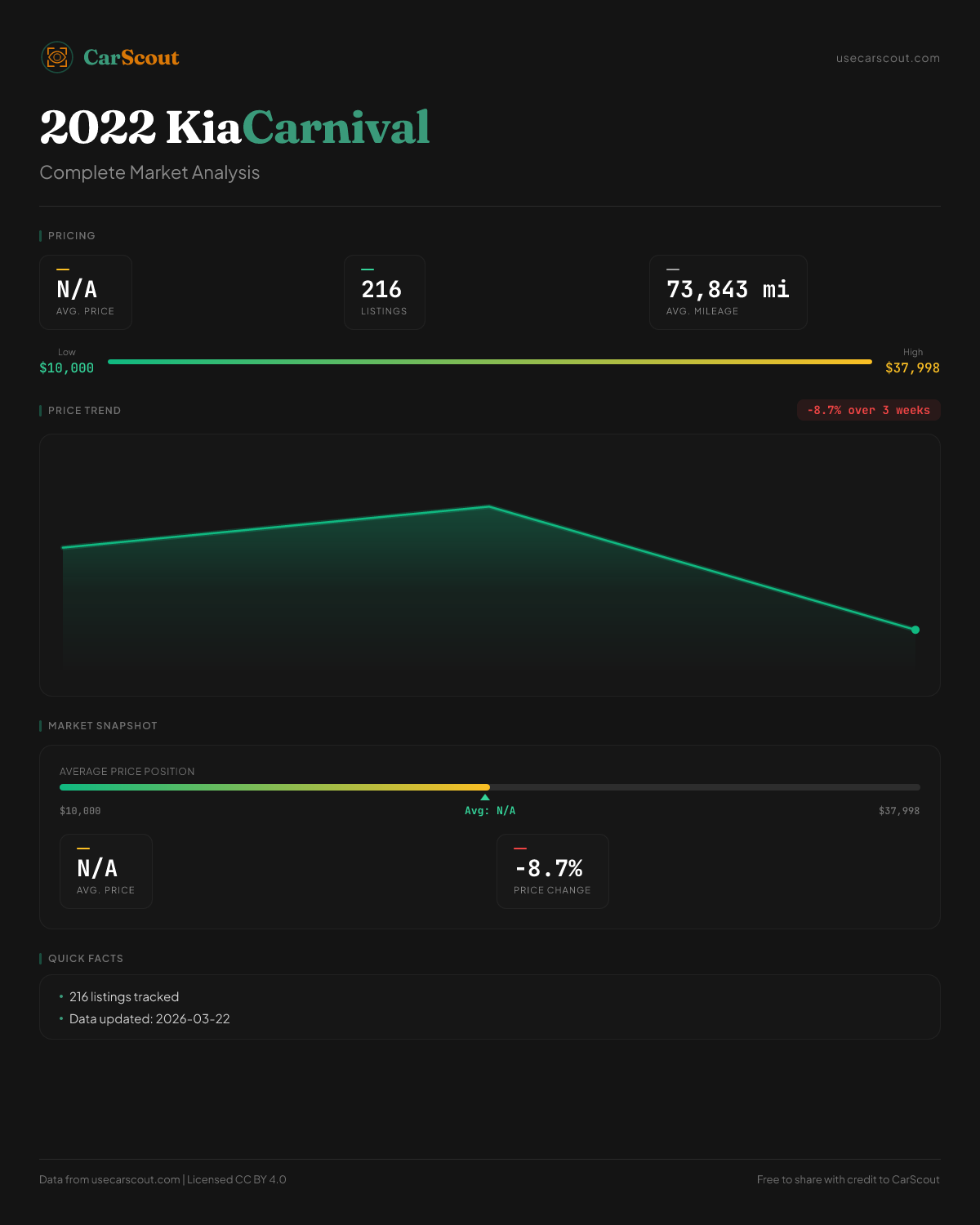 CarScout

usecarscout.com

2022 KiaCarnival

Complete Market Analysis

PRICING

N/A
AVG. PRICE

216
LISTINGS

73,843 mi
AVG. MILEAGE

Low
$10,000

High
$37,998

PRICE TREND

-8.7% over 3 weeks

MARKET SNAPSHOT

AVERAGE PRICE POSITION

$10,000

Avg: N/A

$37,998

N/A
AVG. PRICE

-8.7%
PRICE CHANGE

QUICK FACTS

• 216 listings tracked
• Data updated: 2026-03-22

Data from usecarscout.com | Licensed CC BY 4.0

Free to share with credit to CarScout