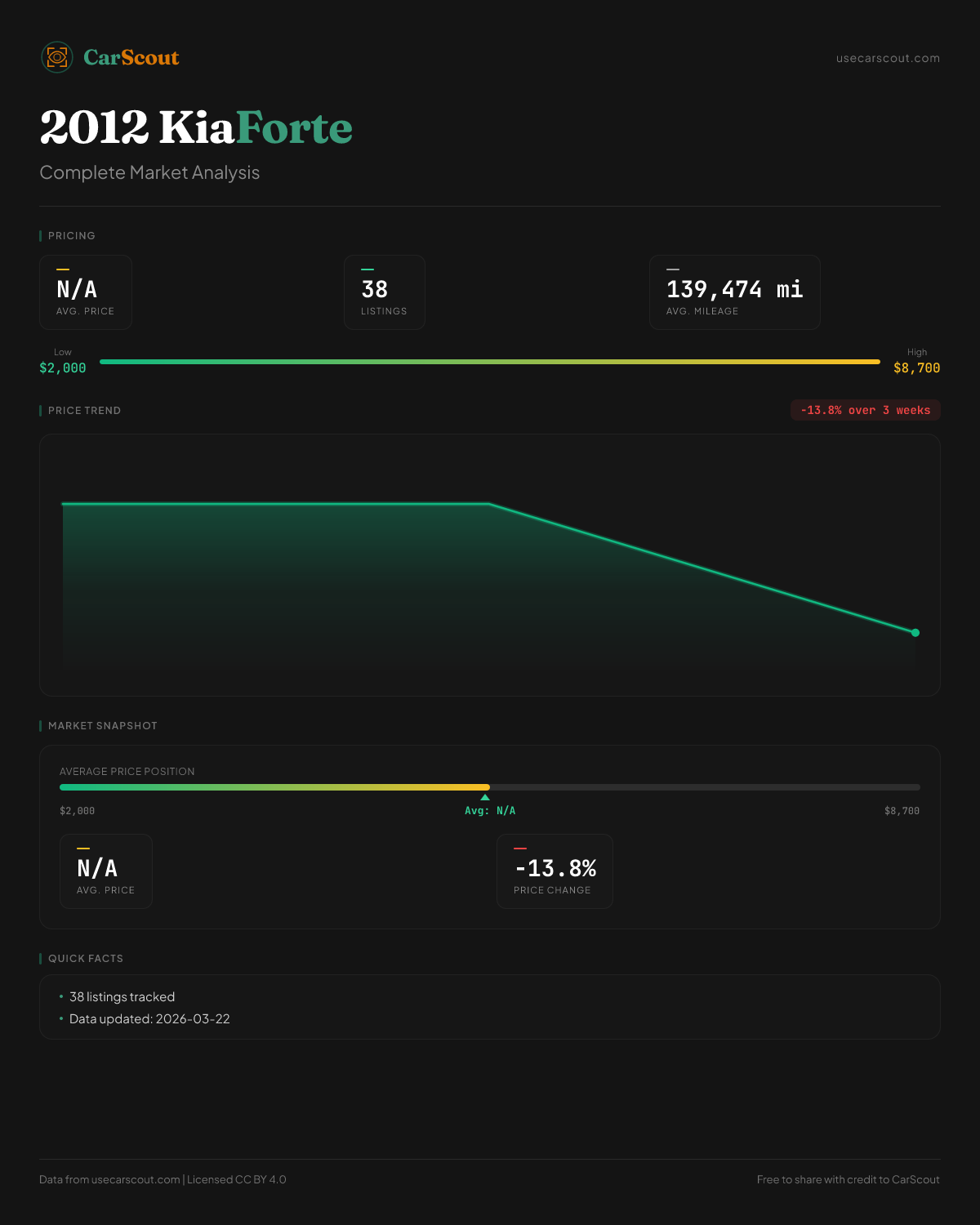 CarScout

usecarscout.com

2012 KiaForte

Complete Market Analysis

PRICING

N/A
AVG. PRICE

38
LISTINGS

139,474 mi
AVG. MILEAGE

Low
$2,000

High
$8,700

PRICE TREND

-13.8% over 3 weeks

MARKET SNAPSHOT

AVERAGE PRICE POSITION

$2,000

Avg: N/A

$8,700

N/A
AVG. PRICE

-13.8%
PRICE CHANGE

QUICK FACTS

• 38 listings tracked
• Data updated: 2026-03-22

Data from usecarscout.com | Licensed CC BY 4.0

Free to share with credit to CarScout