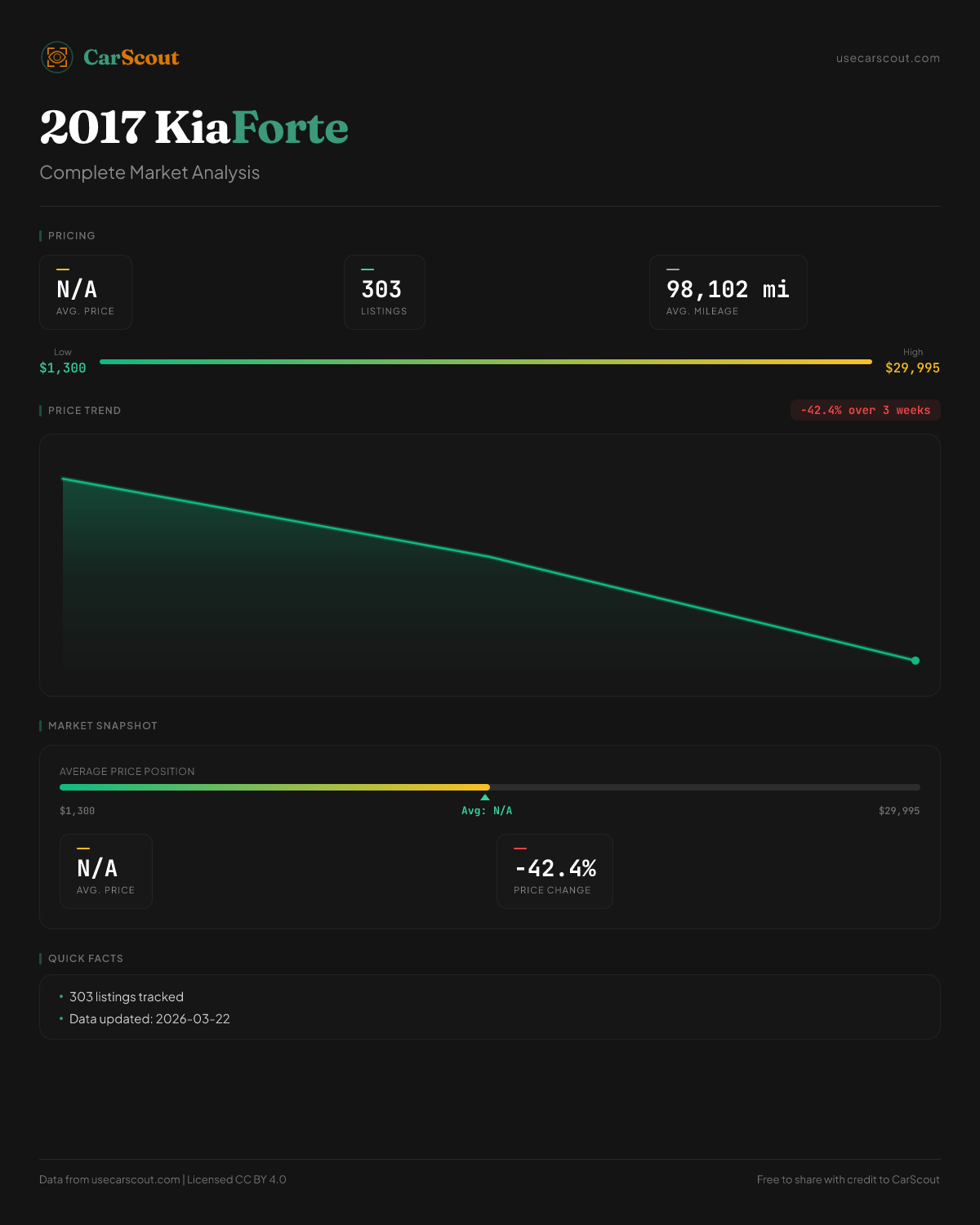 CarScout

usecarscout.com

2017 KiaForte

Complete Market Analysis

PRICING

N/A
AVG. PRICE

303
LISTINGS

98,102 mi
AVG. MILEAGE

Low
$1,300

High
$29,995

PRICE TREND

-42.4% over 3 weeks

MARKET SNAPSHOT

AVERAGE PRICE POSITION

$1,300

Avg: N/A

$29,995

N/A
AVG. PRICE

-42.4%
PRICE CHANGE

QUICK FACTS

• 303 listings tracked
• Data updated: 2026-03-22

Data from usecarscout.com | Licensed CC BY 4.0

Free to share with credit to CarScout