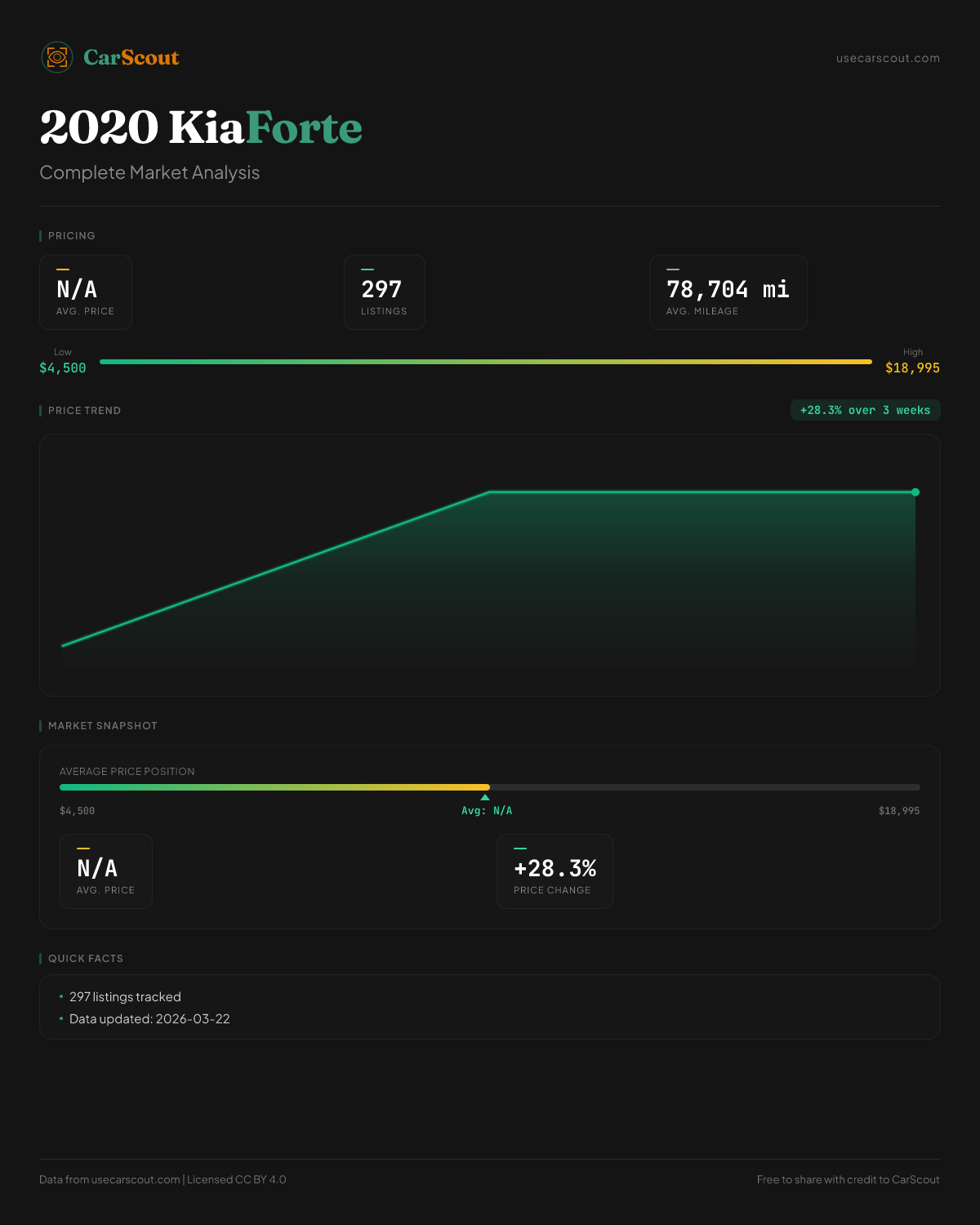 CarScout

usecarscout.com

2020 KiaForte

Complete Market Analysis

PRICING

N/A
AVG. PRICE

297
LISTINGS

78,704 mi
AVG. MILEAGE

Low
$4,500

High
$18,995

PRICE TREND

+28.3% over 3 weeks

MARKET SNAPSHOT

AVERAGE PRICE POSITION

$4,500

Avg: N/A

$18,995

N/A
AVG. PRICE

+28.3%
PRICE CHANGE

QUICK FACTS

• 297 listings tracked
• Data updated: 2026-03-22

Data from usecarscout.com | Licensed CC BY 4.0

Free to share with credit to CarScout